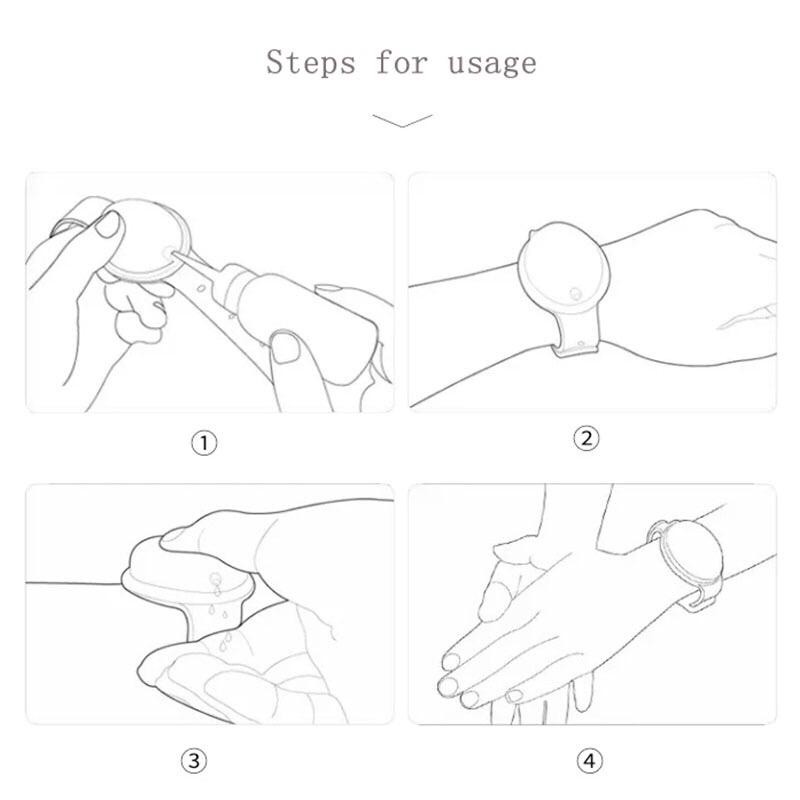 Steps for usage

①

②

③

④