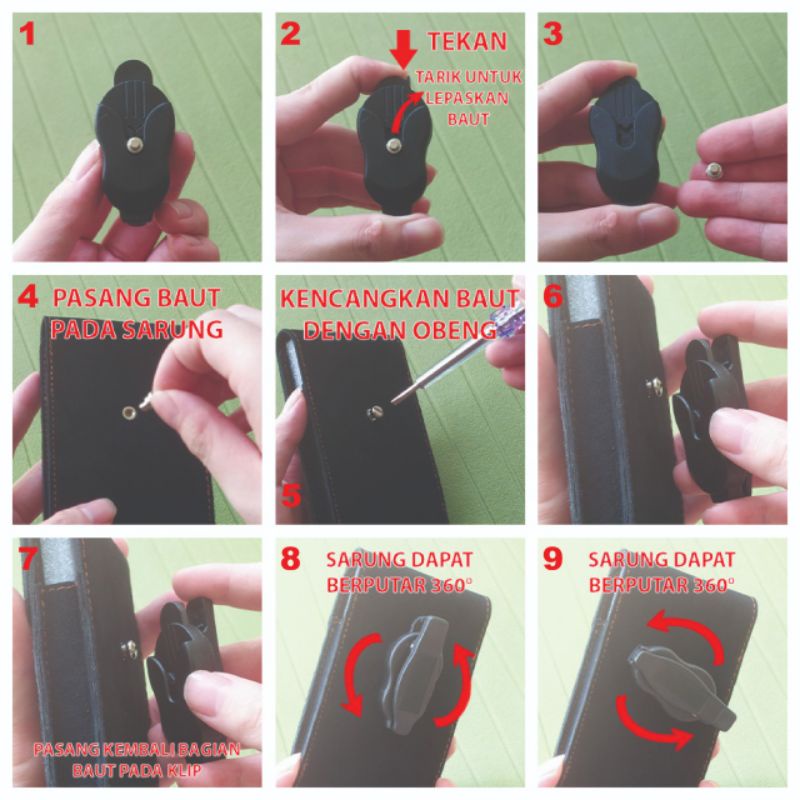 1

2
TEKAN
TARIK UNTUK LEPASKAN BAUT

3

4 PASANG BAUT PADA SARUNG

KENCANGKAN BAUT DENGAN OBENG
5

6

7
PASANG KEMBALI BAGIAN BAUT PADA KLIP

8 SARUNG DAPAT BERPUTAR 360°

9 SARUNG DAPAT BERPUTAR 360°