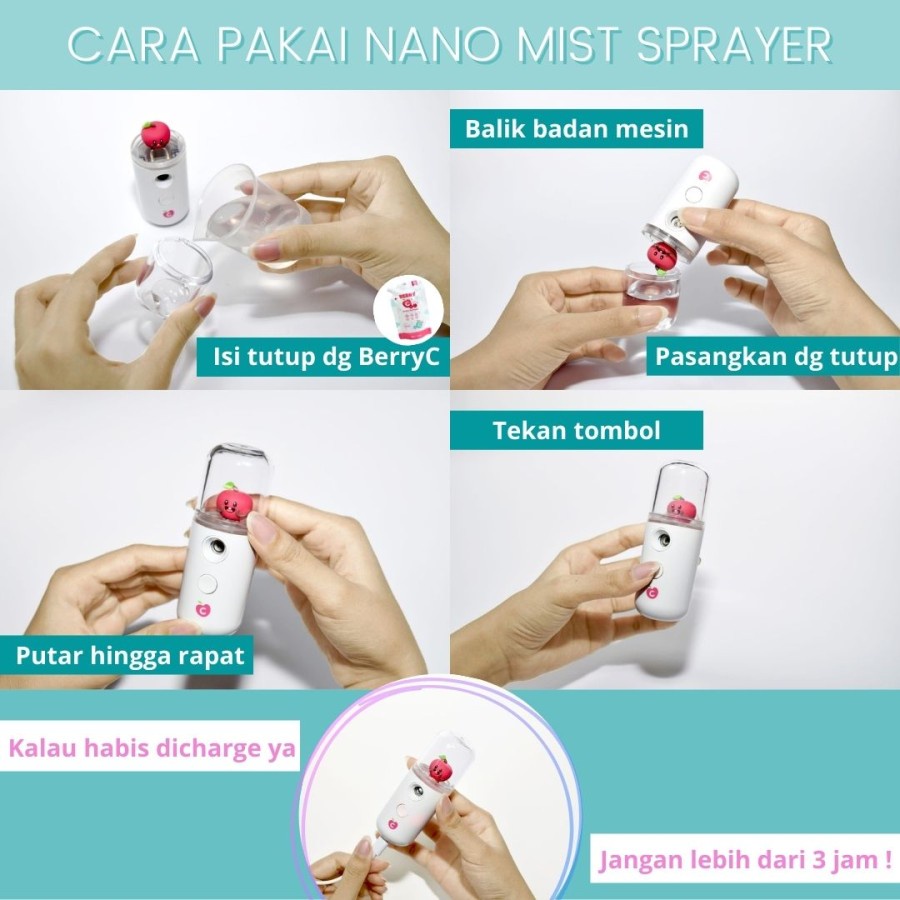 CARA PAKAI NANO MIST SPRAYER

Isi tutup dg BerryC

Balik badan mesin

Pasangkan dg tutup

Putar hingga rapat

Tekan tombol

Kalau habis dicharge ya

Jangan lebih dari 3 jam !