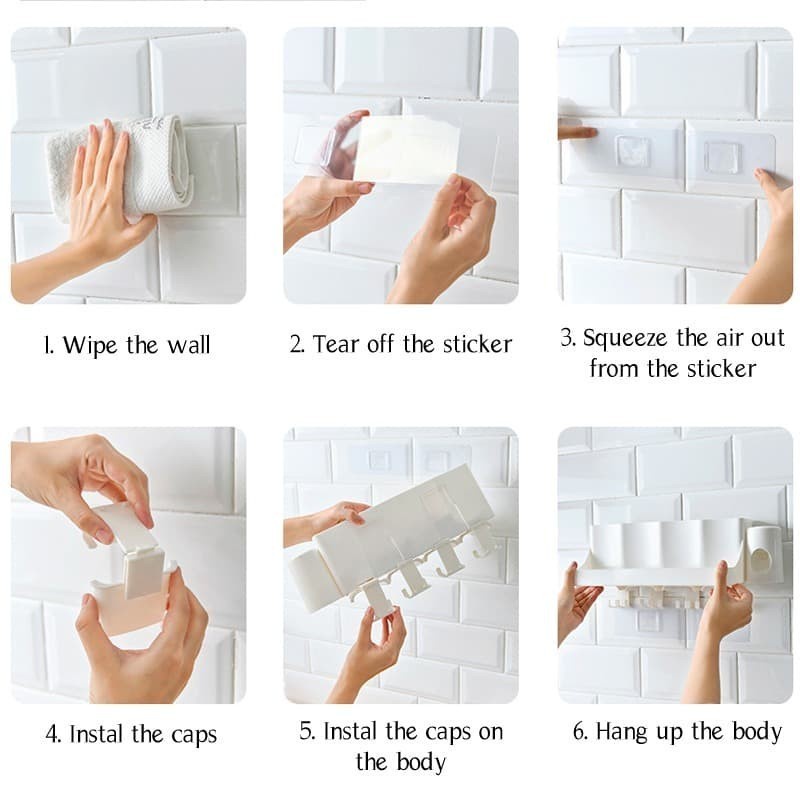 1. Wipe the wall

2. Tear off the sticker

3. Squeeze the air out from the sticker

4. Instal the caps

5. Instal the caps on the body

6. Hang up the body