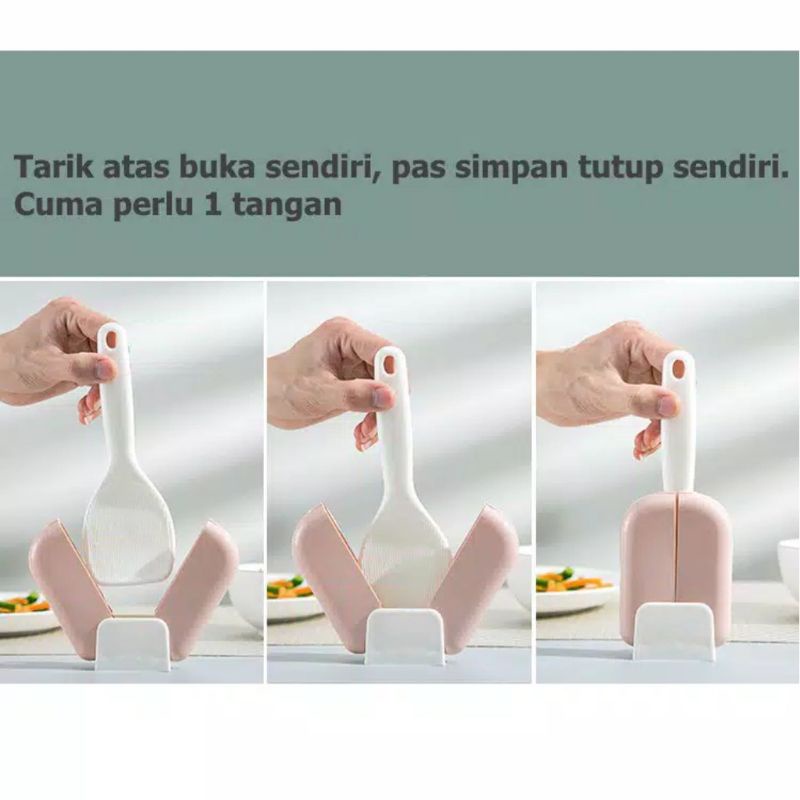 Tarik atas buka sendiri, pas simpan tutup sendiri.
Cuma perlu 1 tangan