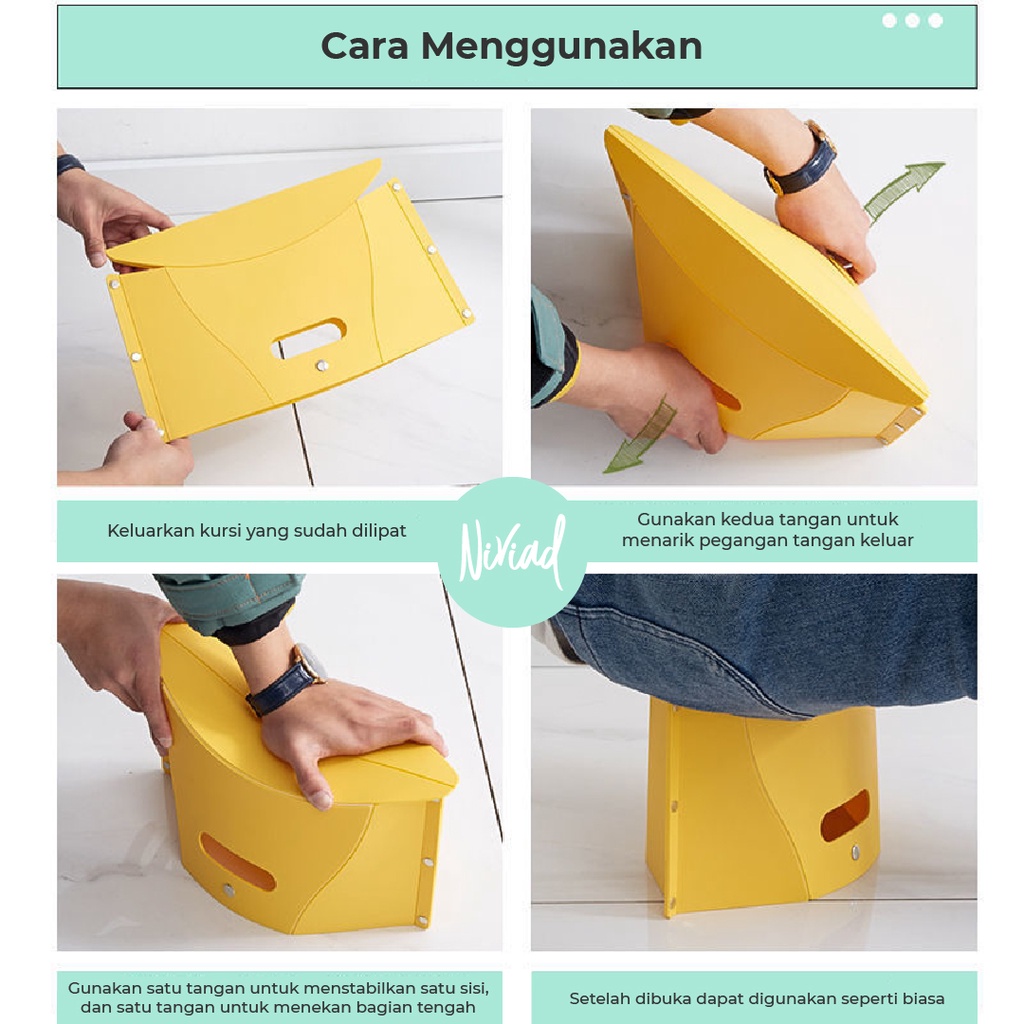 Cara Menggunakan

Keluarkan kursi yang sudah dilipat

Niviad

Gunakan kedua tangan untuk menarik pegangan tangan keluar

Gunakan satu tangan untuk menstabilkan satu sisi, dan satu tangan untuk menekan bagian tengah

Setelah dibuka dapat digunakan seperti biasa