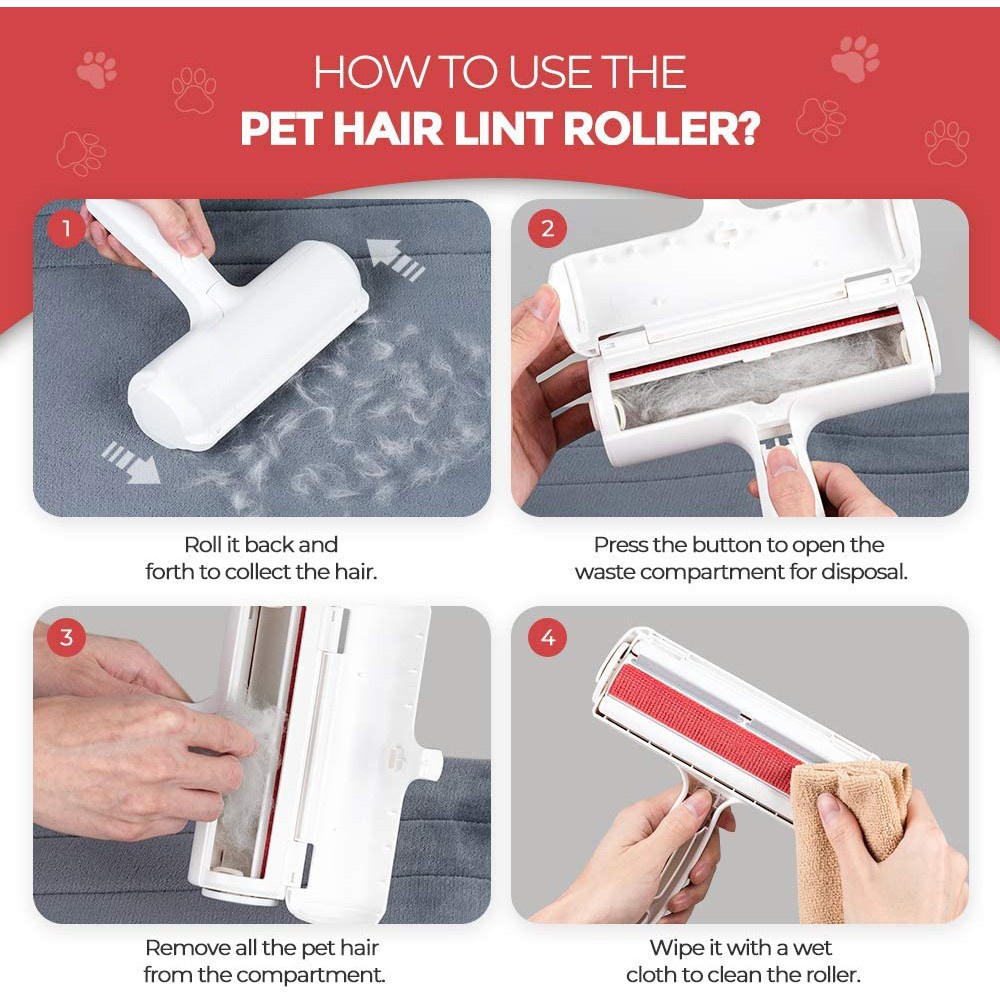 HOW TO USE THE
PET HAIR LINT ROLLER?

1

Roll it back and forth to collect the hair.

2

Press the button to open the waste compartment for disposal.

3

Remove all the pet hair from the compartment.

4

Wipe it with a wet cloth to clean the roller.