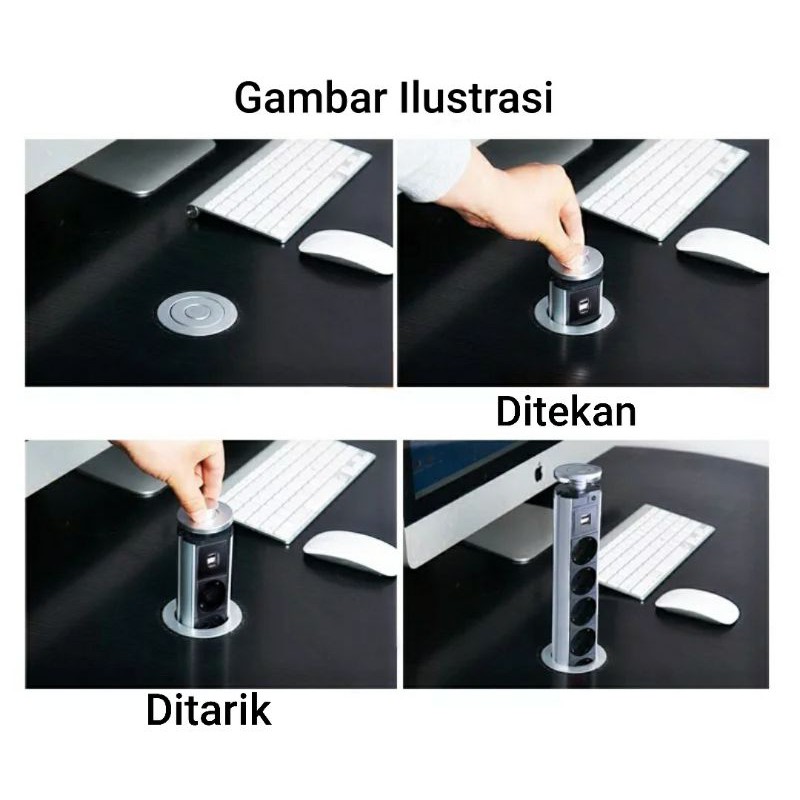 Gambar Ilustrasi

Ditekan

Ditarik