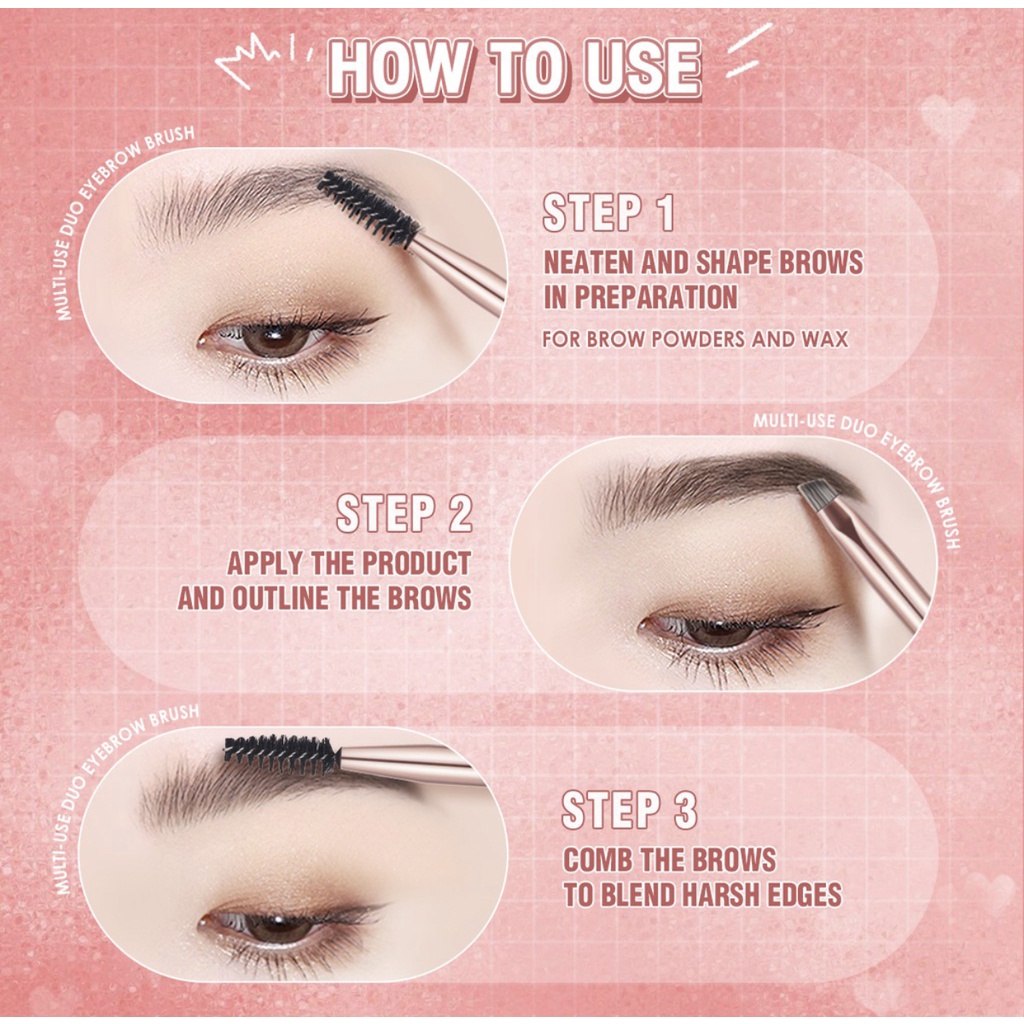 HOW TO USE

MULTI-USE DUO EYEBROW BRUSH

STEP 1
NEATEN AND SHAPE BROWS IN PREPARATION
FOR BROW POWDERS AND WAX

MULTI-USE DUO EYEBROW BRUSH

STEP 2
APPLY THE PRODUCT AND OUTLINE THE BROWS

MULTI-USE DUO EYEBROW BRUSH

STEP 3
COMB THE BROWS TO BLEND HARSH EDGES