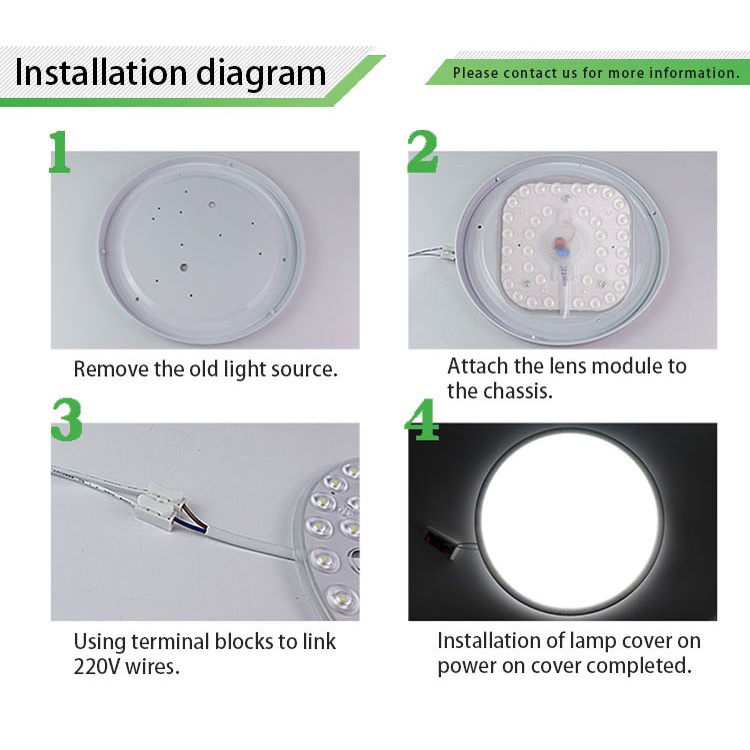 Installation diagram

Please contact us for more information.

1

Remove the old light source.

2

Attach the lens module to the chassis.

3

Using terminal blocks to link 220V wires.

4

Installation of lamp cover on power on cover completed.