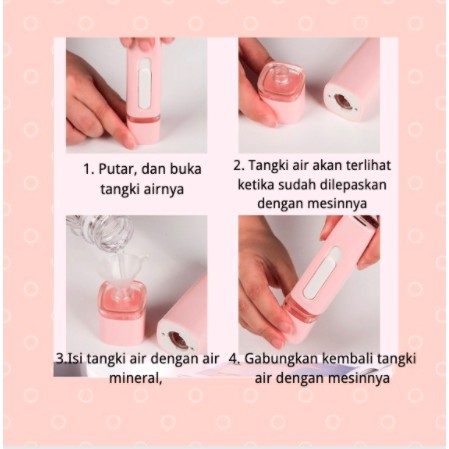 1. Putar, dan buka tangki airnya

2. Tangki air akan terlihat ketika sudah dilepaskan dengan mesinnya

3.Isi tangki air dengan air mineral,

4. Gabungkan kembali tangki air dengan mesinnya