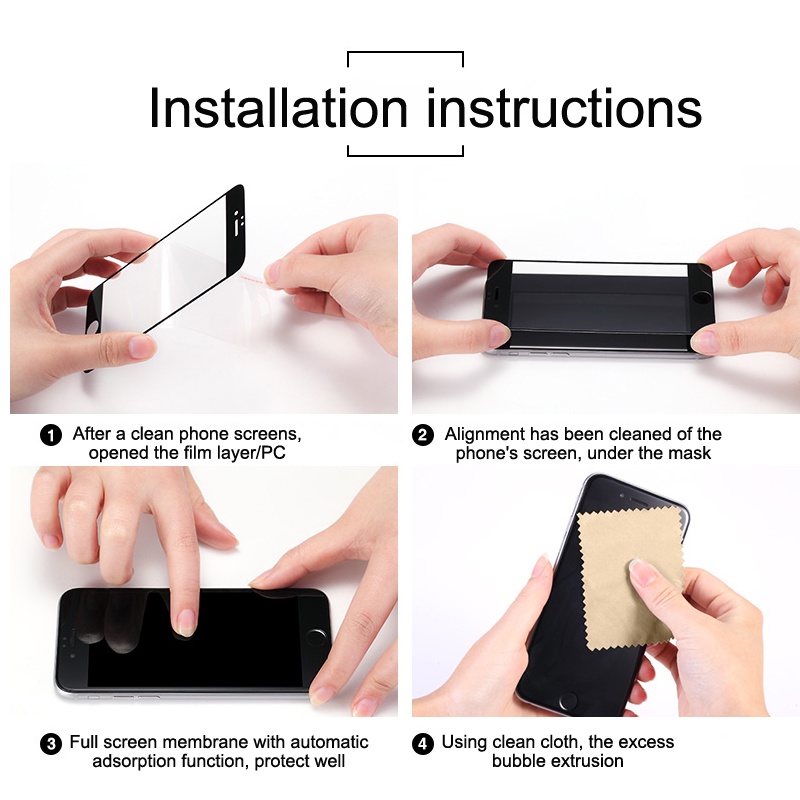 Installation instructions

1 After a clean phone screens, opened the film layer/PC

2 Alignment has been cleaned of the phone's screen, under the mask

3 Full screen membrane with automatic adsorption function, protect well

4 Using clean cloth, the excess bubble extrusion