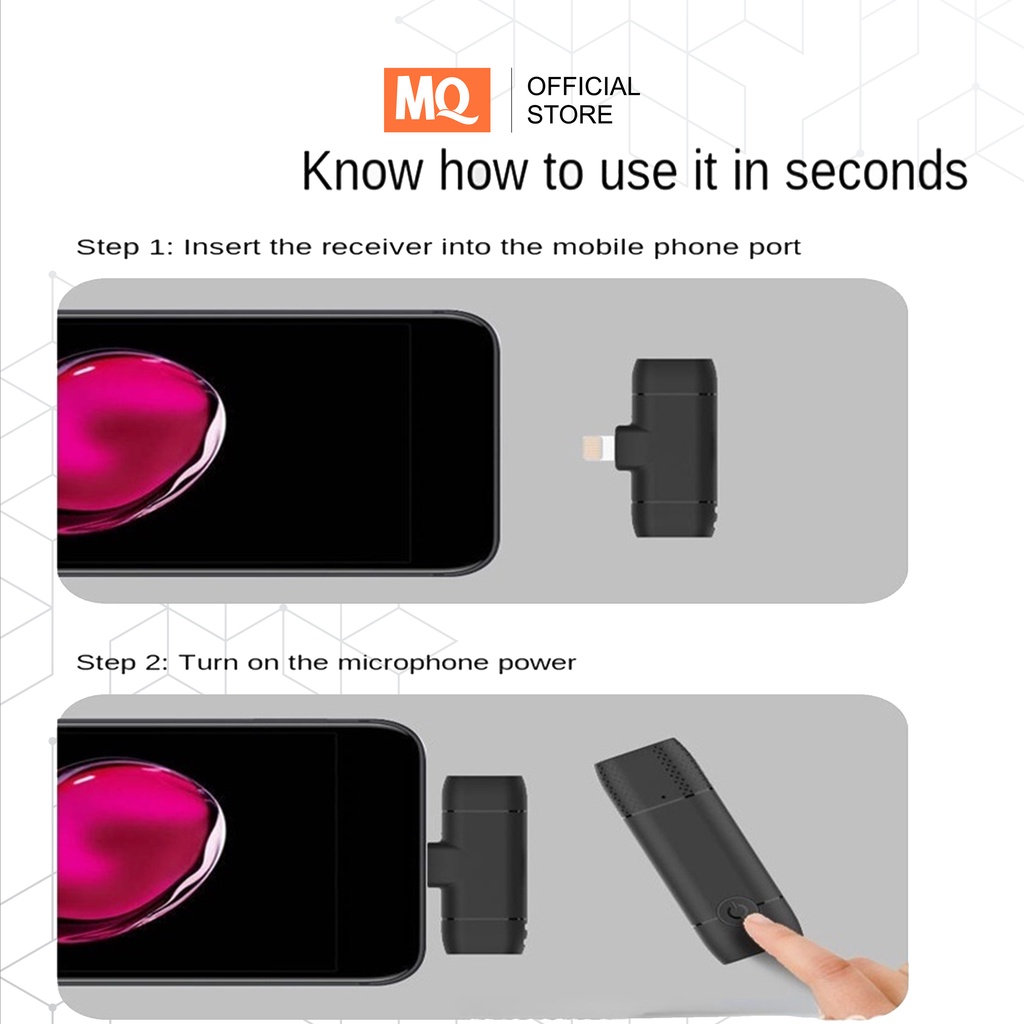 MQ OFFICIAL STORE

Know how to use it in seconds

Step 1: Insert the receiver into the mobile phone port

Step 2: Turn on the microphone power