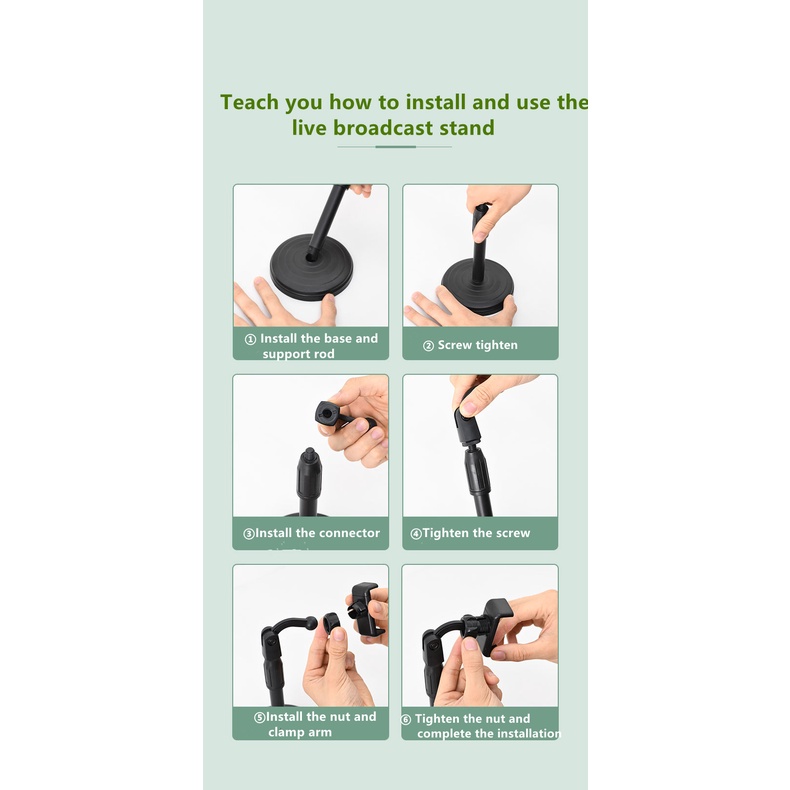 Teach you how to install and use the live broadcast stand

① Install the base and support rod

② Screw tighten

③Install the connector

④Tighten the screw

⑤Install the nut and clamp arm

⑥ Tighten the nut and complete the installation