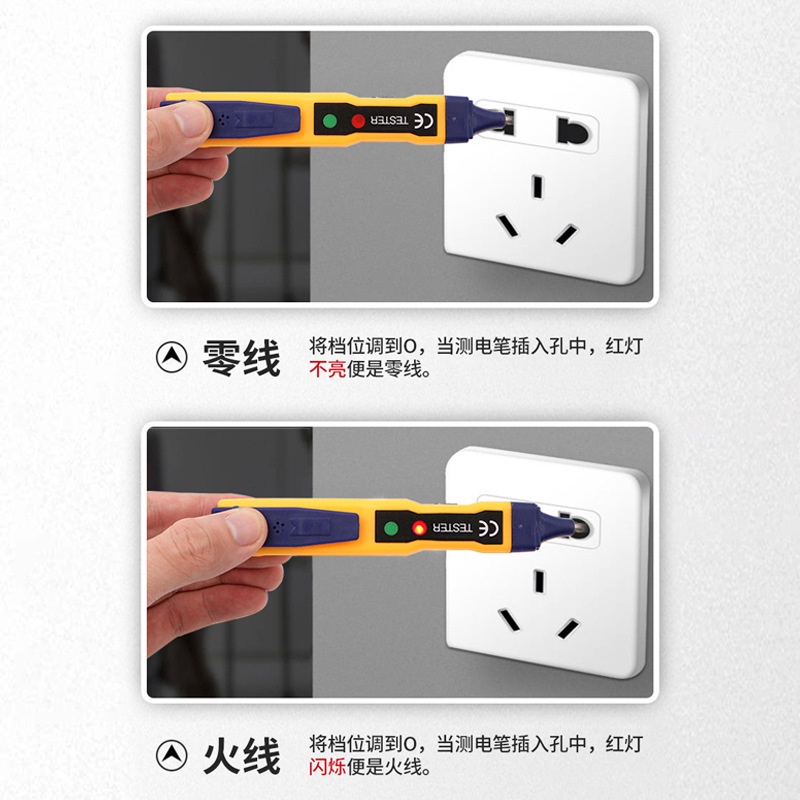 TESTER CE

零线 将档位调到O，当测电笔插入孔中，红灯不亮便是零线。

TESTER CE

火线 将档位调到O，当测电笔插入孔中，红灯闪烁便是火线。