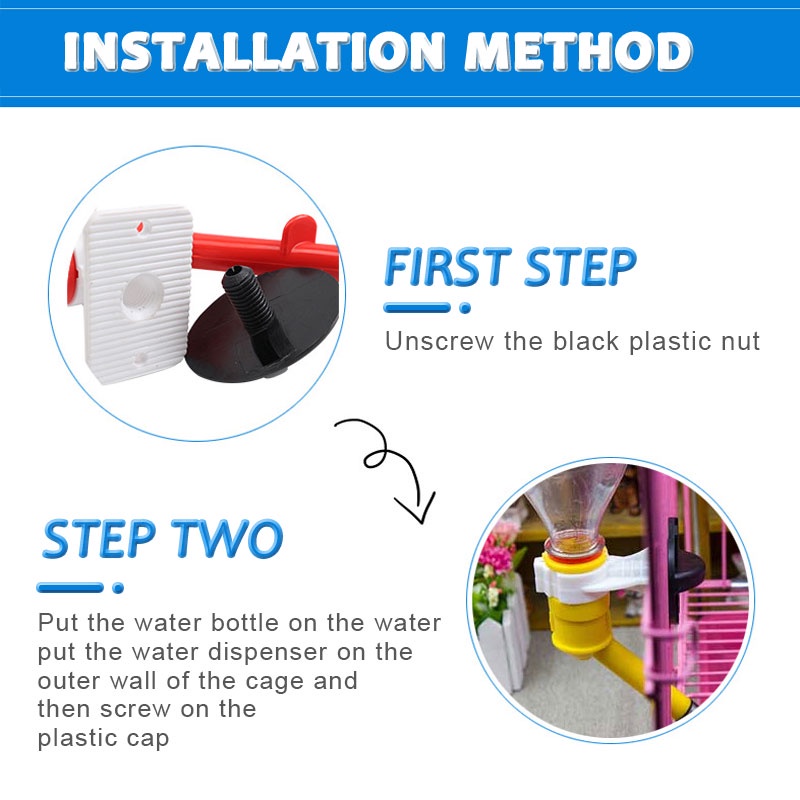 INSTALLATION METHOD

FIRST STEP

Unscrew the black plastic nut

STEP TWO

Put the water bottle on the water put the water dispenser on the outer wall of the cage and then screw on the plastic cap