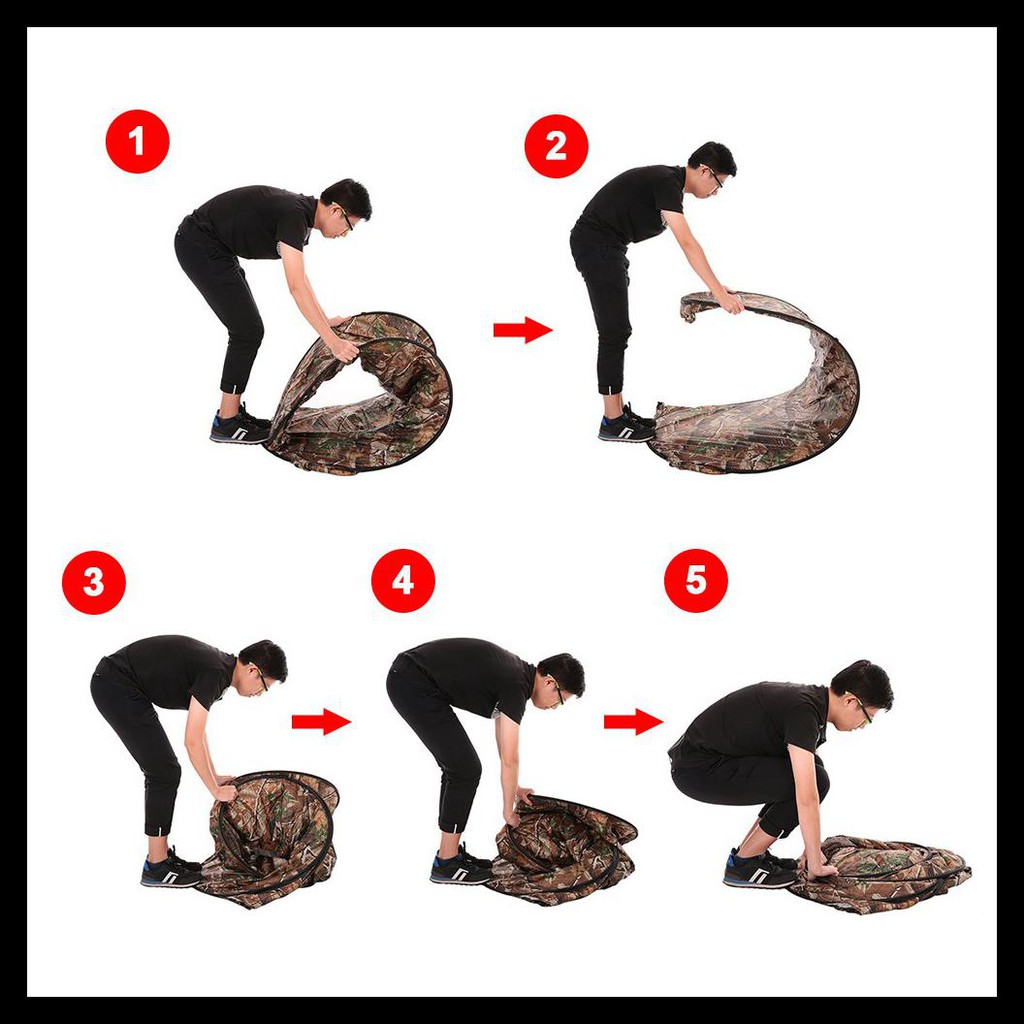 1

2

3

4

5