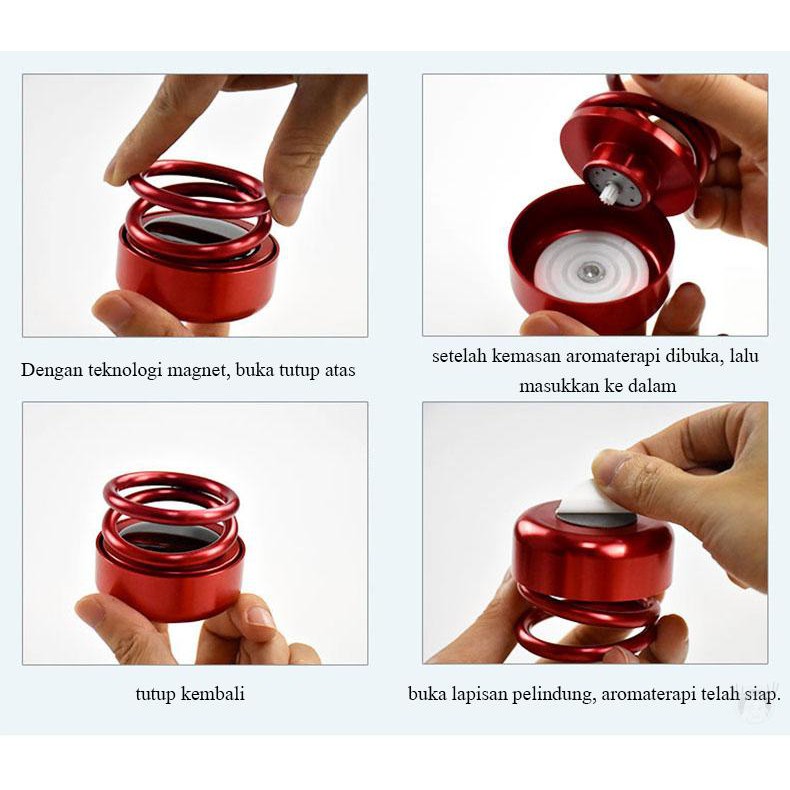 Dengan teknologi magnet, buka tutup atas

setelah kemasan aromaterapi dibuka, lalu masukkan ke dalam

tutup kembali

buka lapisan pelindung, aromaterapi telah siap.