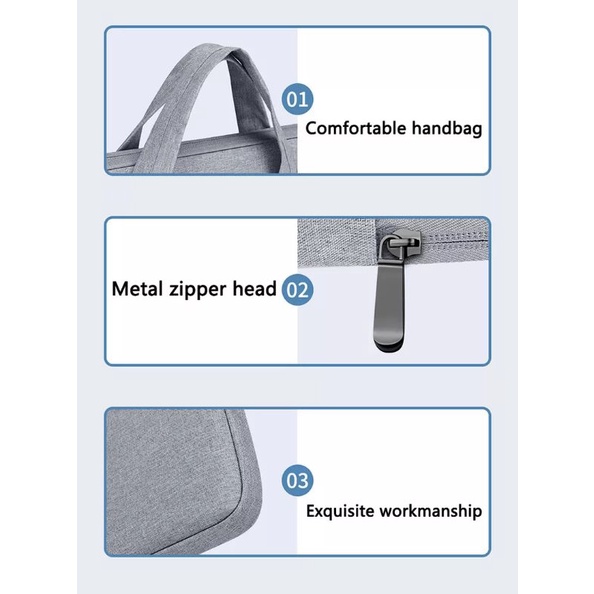 01
Comfortable handbag

Metal zipper head 02

03
Exquisite workmanship