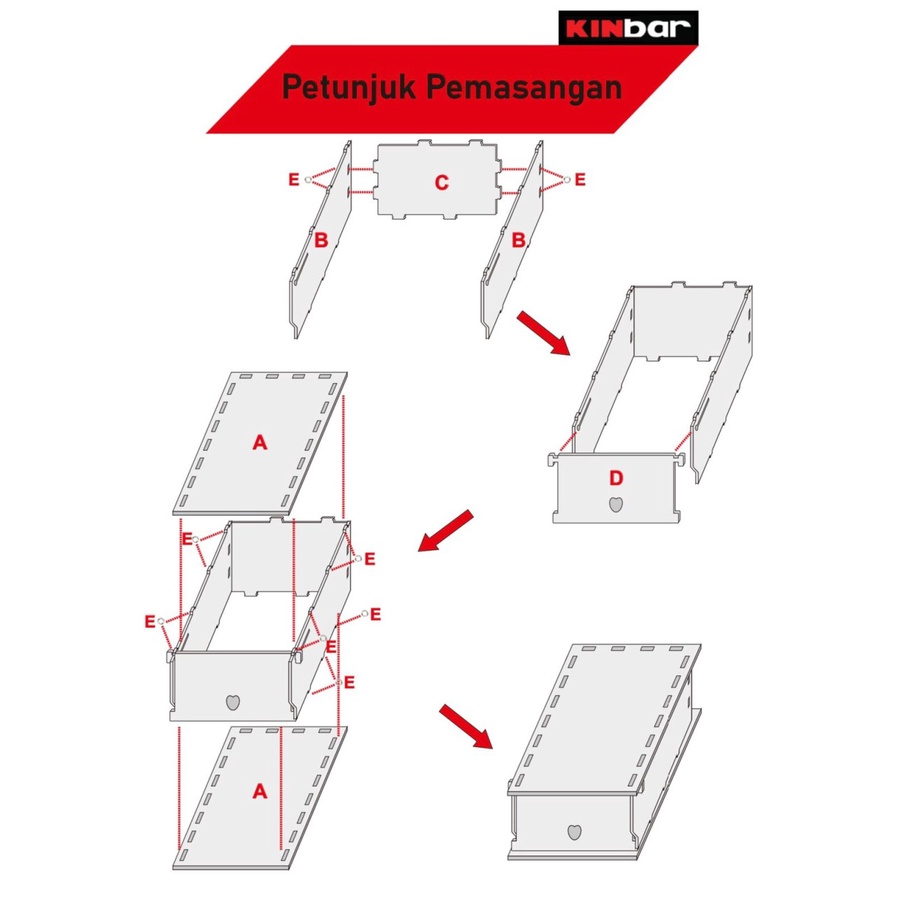 KINbar

Petunjuk Pemasangan

E
C
E
B
B
D
A
E
E
E
E
E
E
A