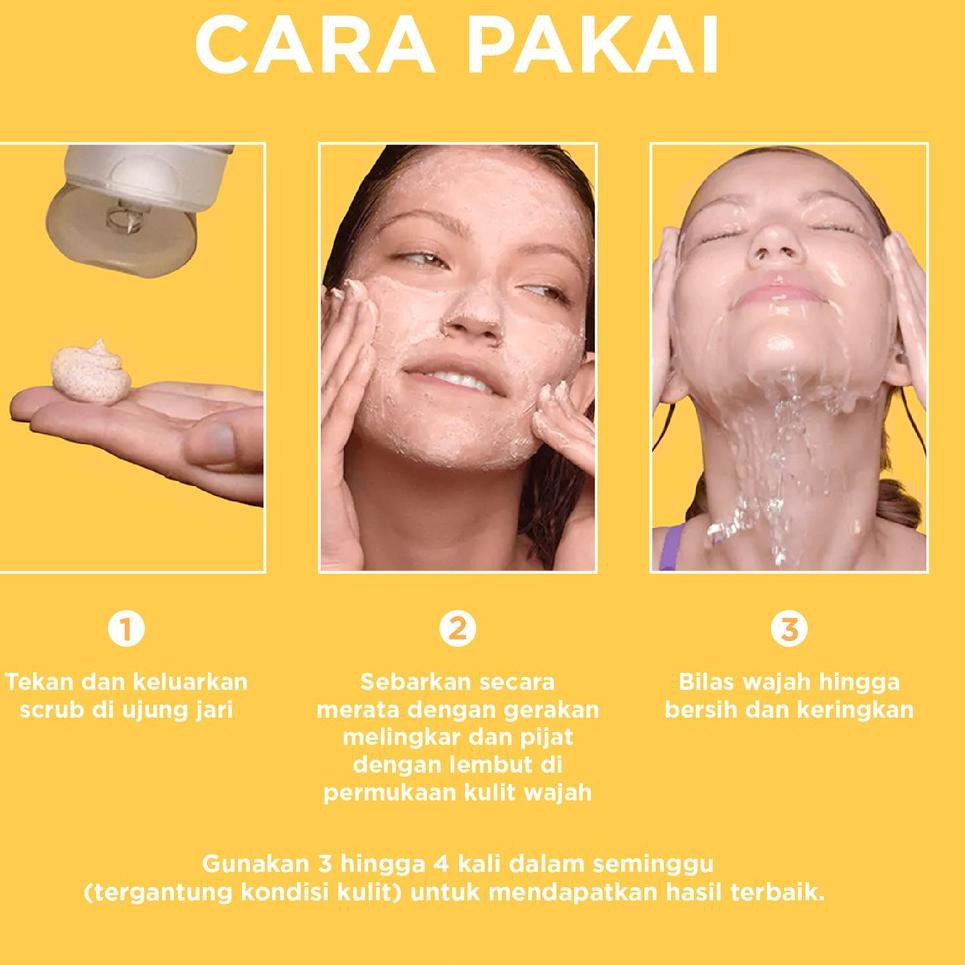 CARA PAKAI

1
Tekan dan keluarkan scrub di ujung jari

2
Sebarkan secara merata dengan gerakan melingkar dan pijat dengan lembut di permukaan kulit wajah

3
Bilas wajah hingga bersih dan keringkan

Gunakan 3 hingga 4 kali dalam seminggu (tergantung kondisi kulit) untuk mendapatkan hasil terbaik.