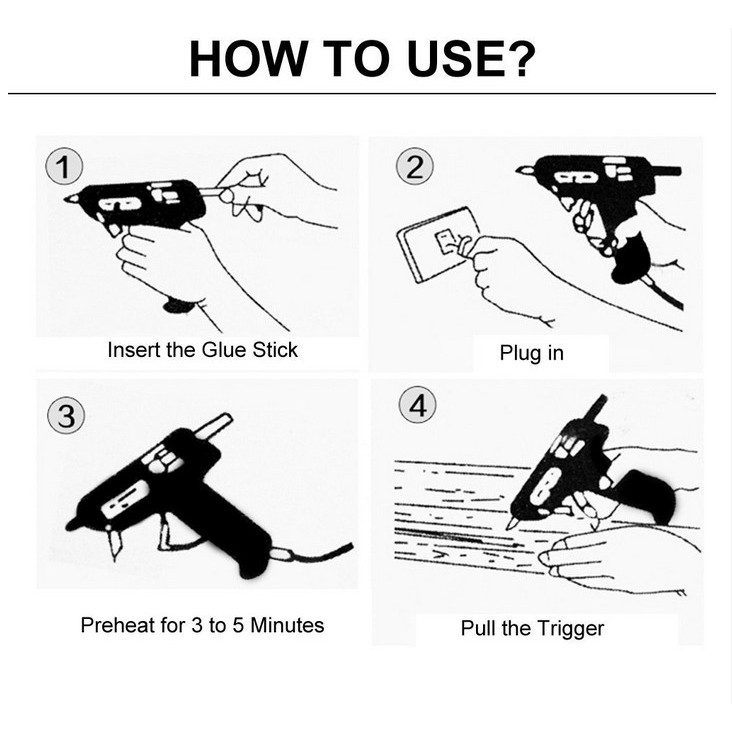 HOW TO USE?

1
Insert the Glue Stick

2
Plug in

3
Preheat for 3 to 5 Minutes

4
Pull the Trigger