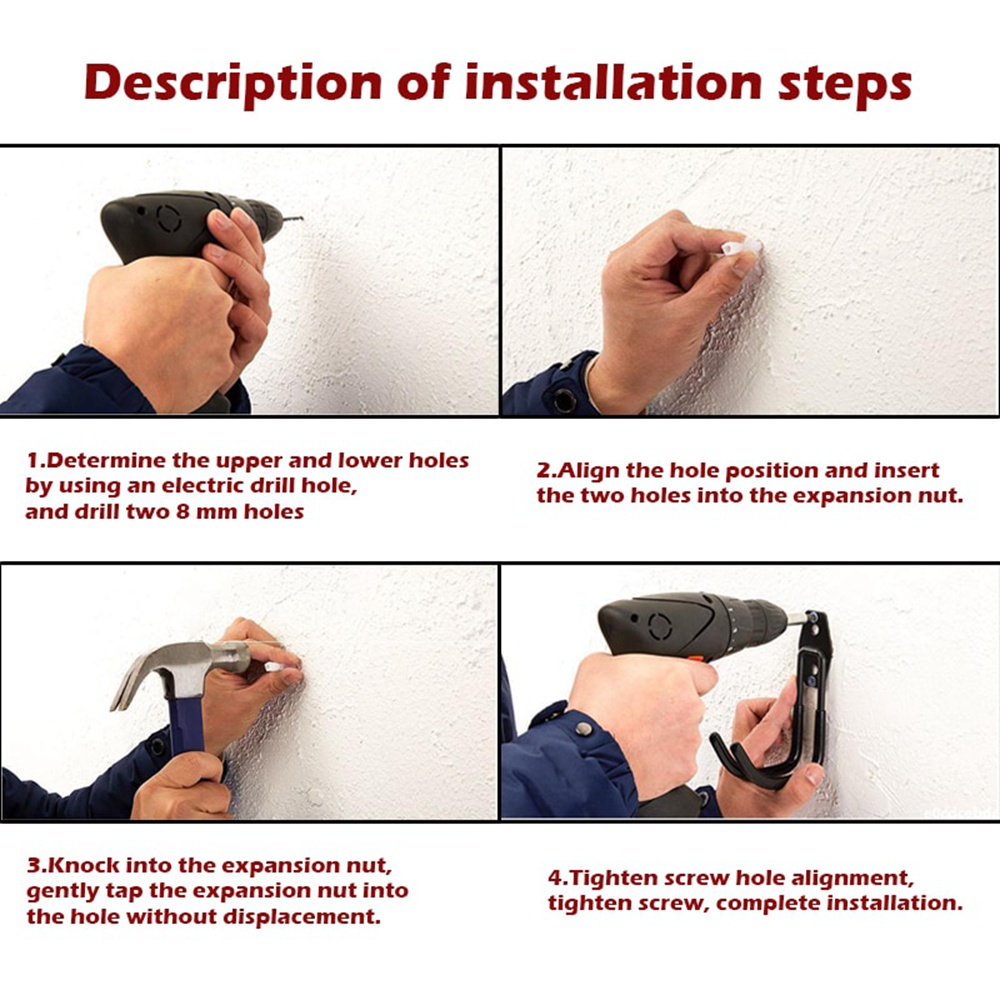 Description of installation steps

1.Determine the upper and lower holes by using an electric drill hole, and drill two 8 mm holes

2.Align the hole position and insert the two holes into the expansion nut.

3.Knock into the expansion nut, gently tap the expansion nut into the hole without displacement.

4.Tighten screw hole alignment, tighten screw, complete installation.