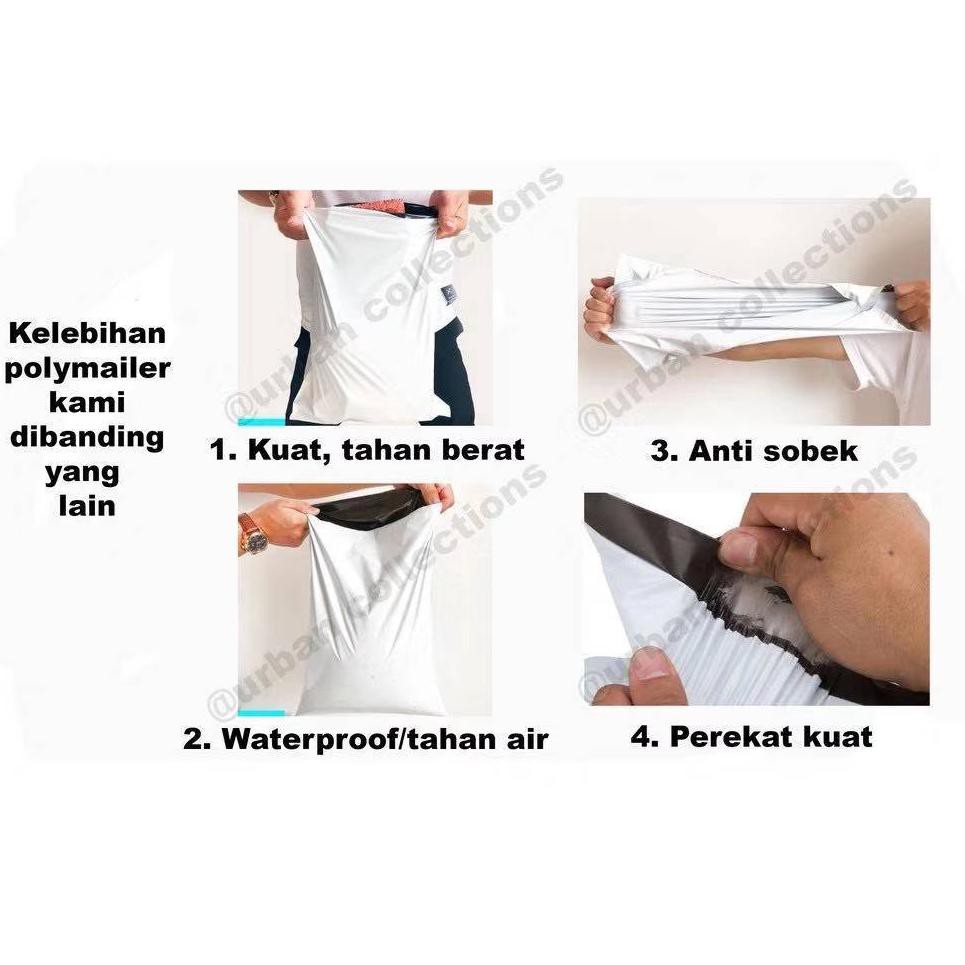 Kelebihan polymailer kami dibanding yang lain

@urban collections

1. Kuat, tahan berat

@urban collections

3. Anti sobek

@urban collections

2. Waterproof/tahan air

@urban collections

4. Perekat kuat