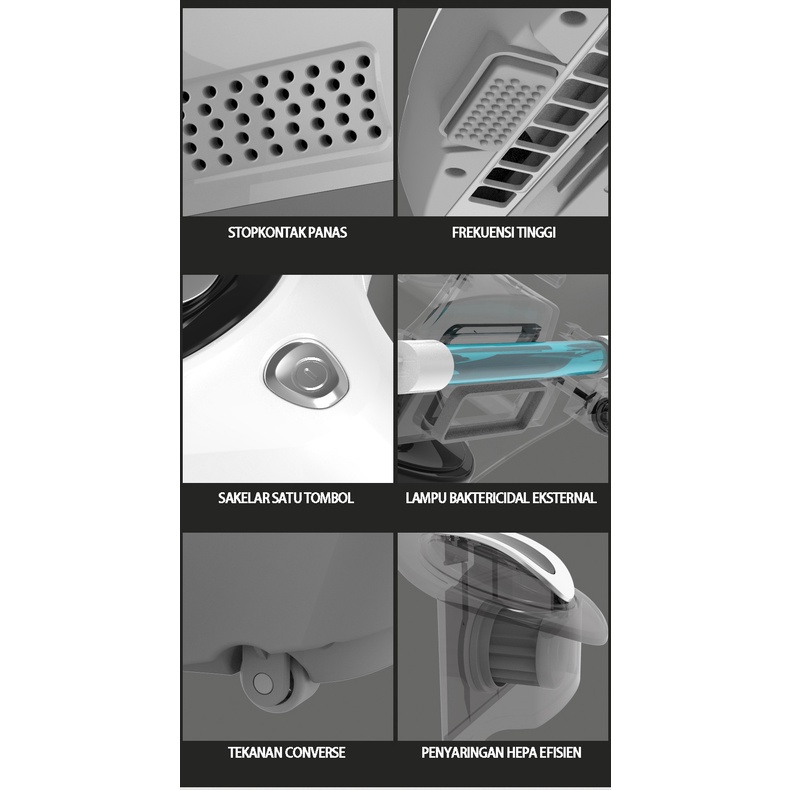 STOPKONTAK PANAS

FREKUENSI TINGGI

SAKELAR SATU TOMBOL

LAMPU BAKTERICIDAL EKSTERNAL

TEKANAN CONVERSE

PENYARINGAN HEPA EFISIEN