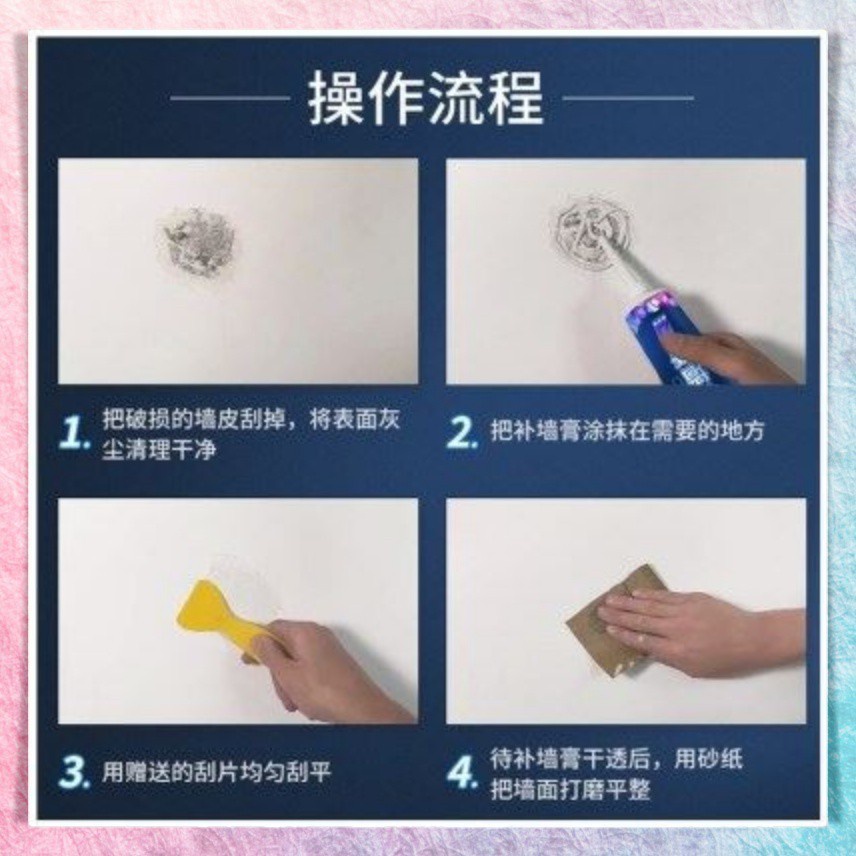 操作流程

1. 把破损的墙皮刮掉，将表面灰尘清理干净

2. 把补墙膏涂抹在需要的地方

3. 用赠送的刮片均匀刮平

4. 待补墙膏干透后，用砂纸把墙面打磨平整