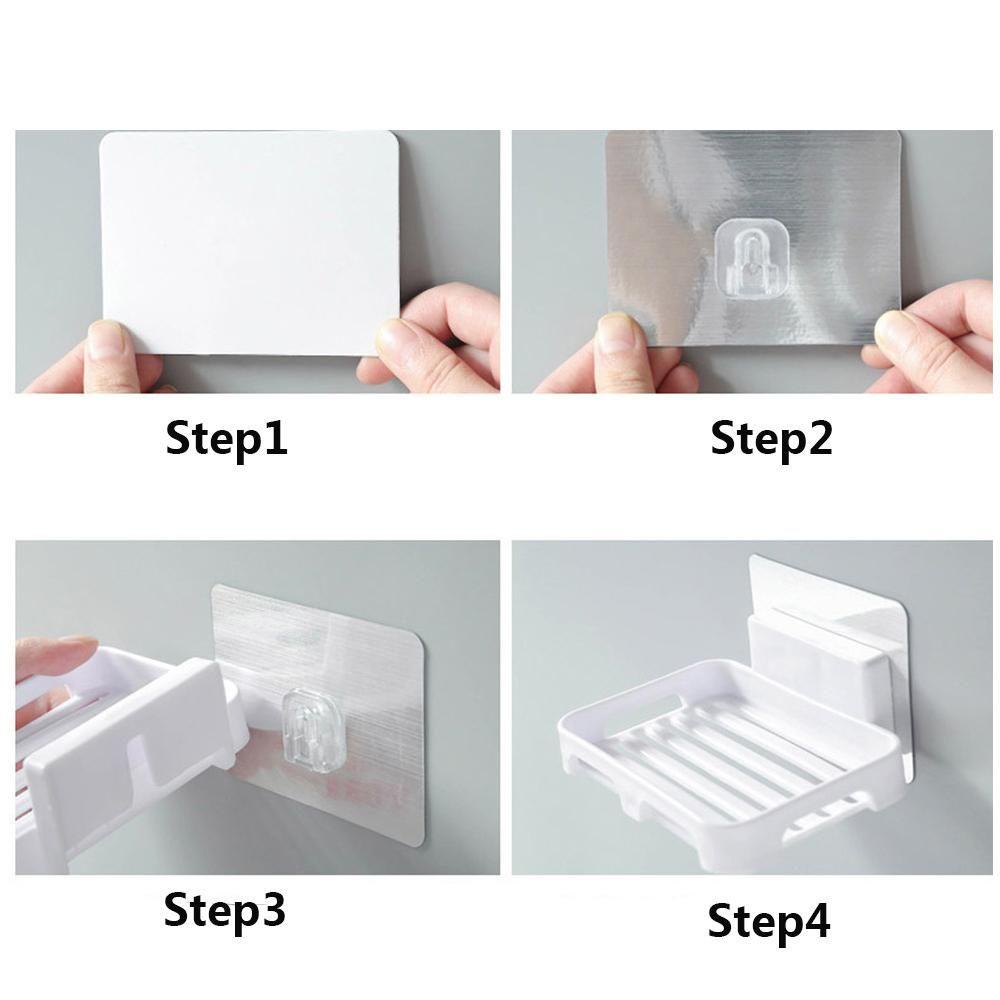 Step1

Step2

Step3

Step4