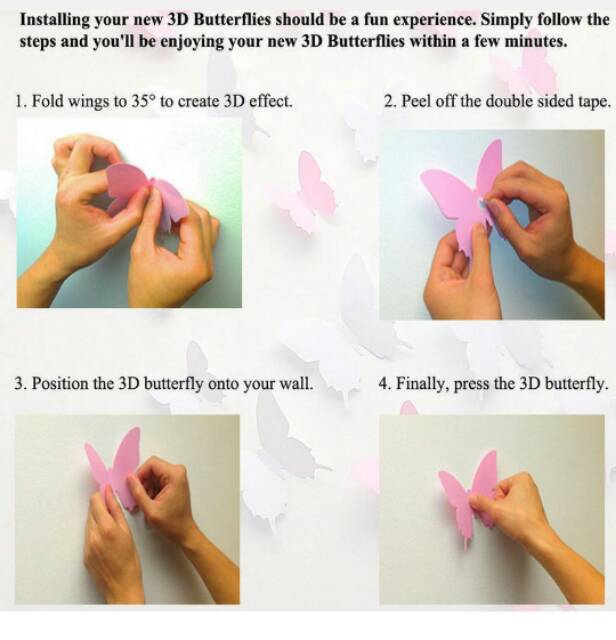 Installing your new 3D Butterflies should be a fun experience. Simply follow the steps and you'll be enjoying your new 3D Butterflies within a few minutes.

1. Fold wings to 35° to create 3D effect.

2. Peel off the double sided tape.

3. Position the 3D butterfly onto your wall.

4. Finally, press the 3D butterfly.