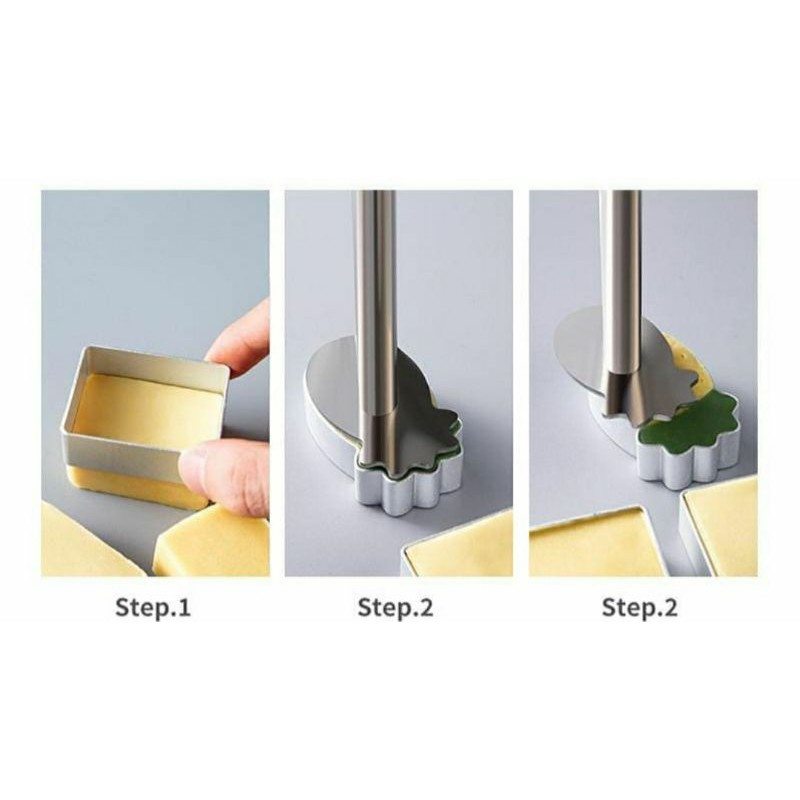 Step.1

Step.2

Step.2