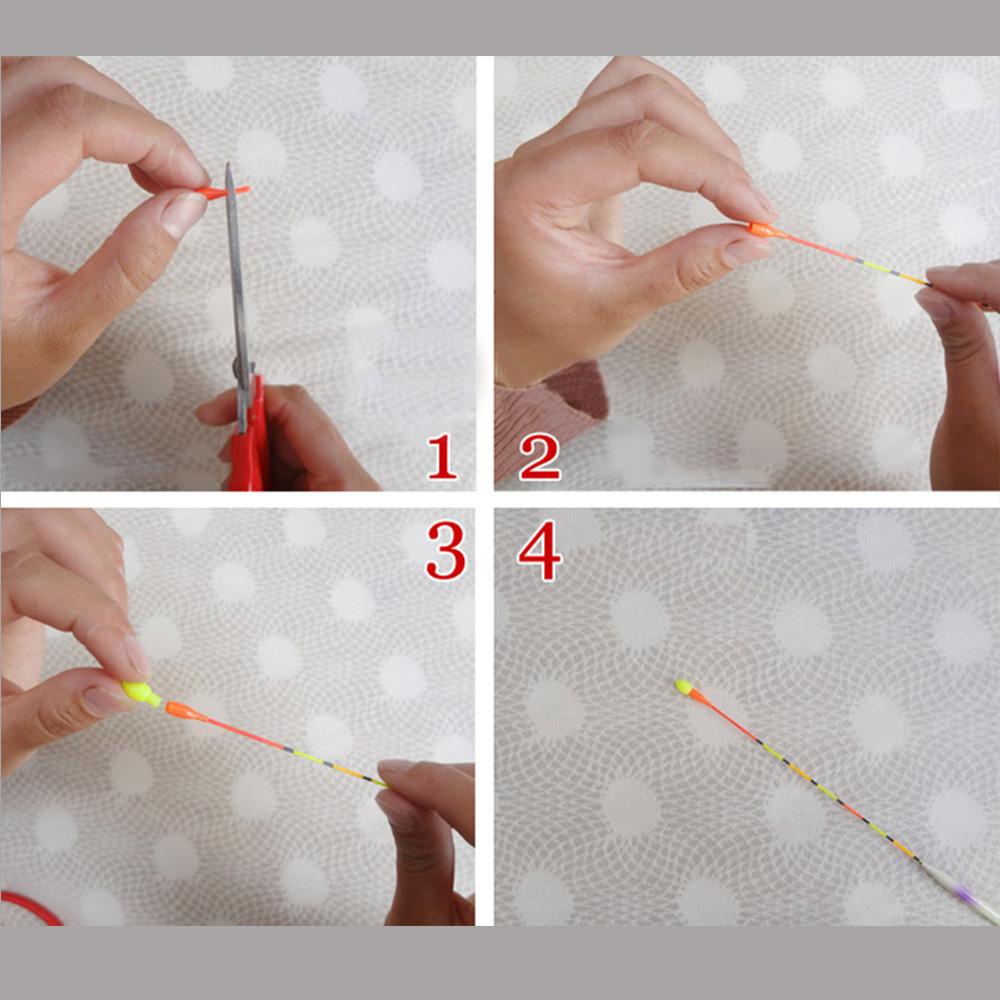 1
2
3
4