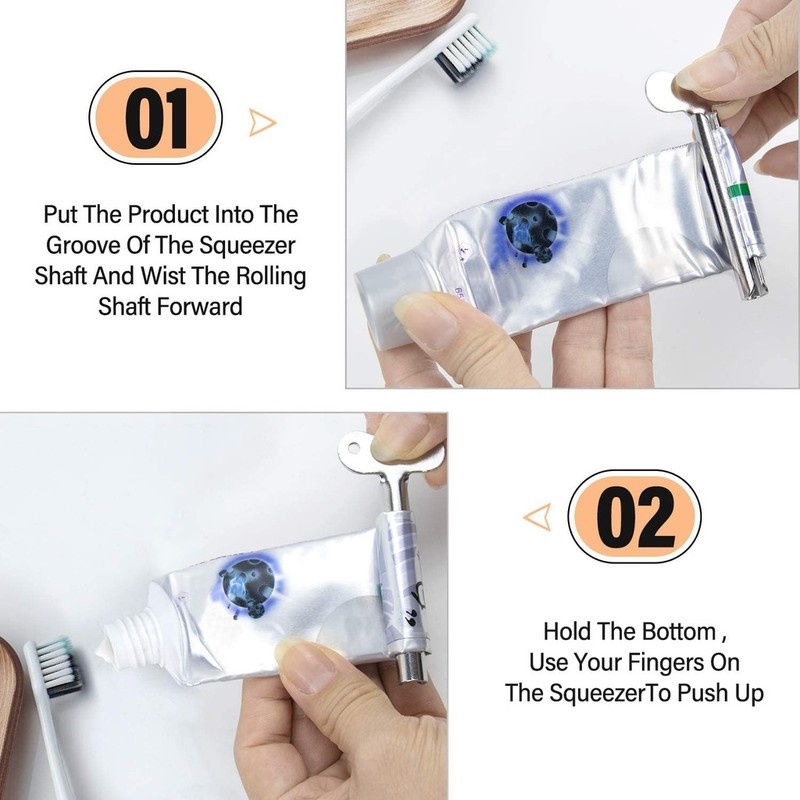 01

Put The Product Into The Groove Of The Squeezer Shaft And Wist The Rolling Shaft Forward

02

Hold The Bottom , Use Your Fingers On The SqueezerTo Push Up