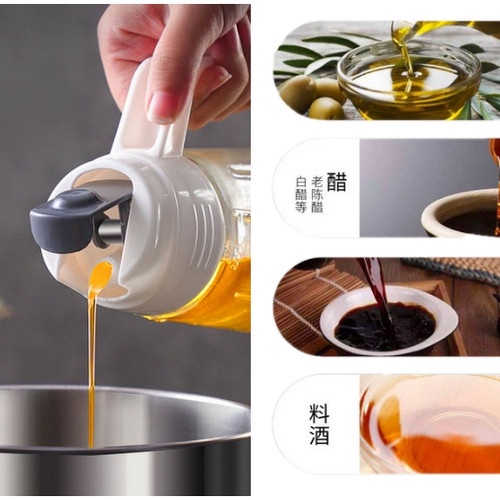 醋
老陈醋
白醋等

料酒