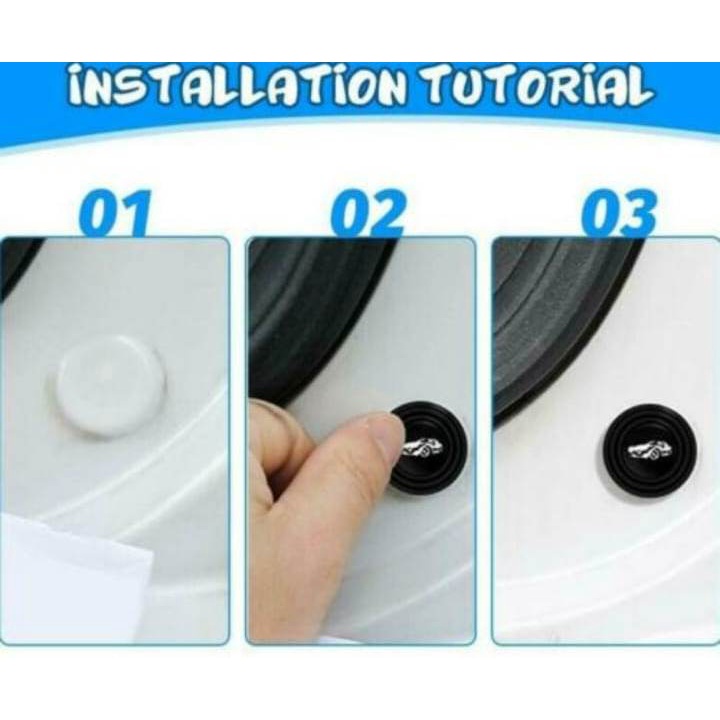 INSTALLATION TUTORIAL

01

02

03