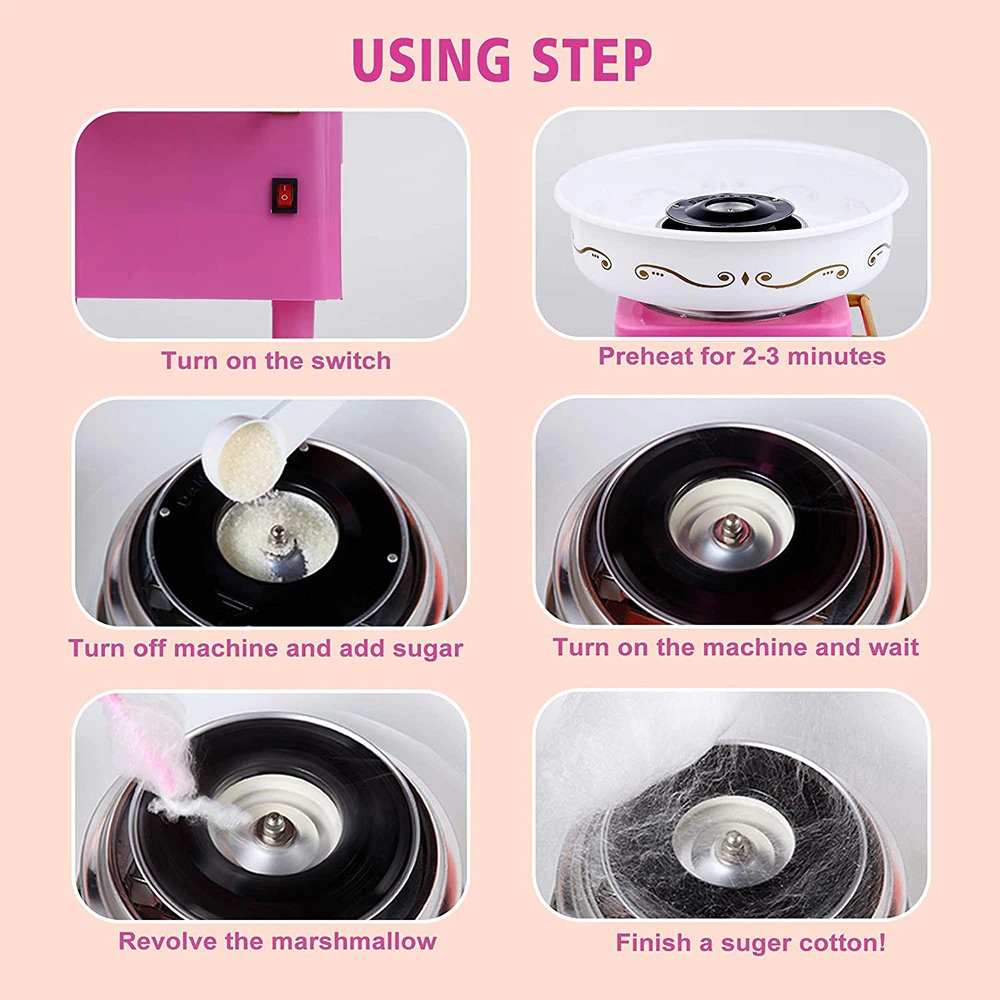 USING STEP

Turn on the switch

Preheat for 2-3 minutes

Turn off machine and add sugar

Turn on the machine and wait

Revolve the marshmallow

Finish a suger cotton!