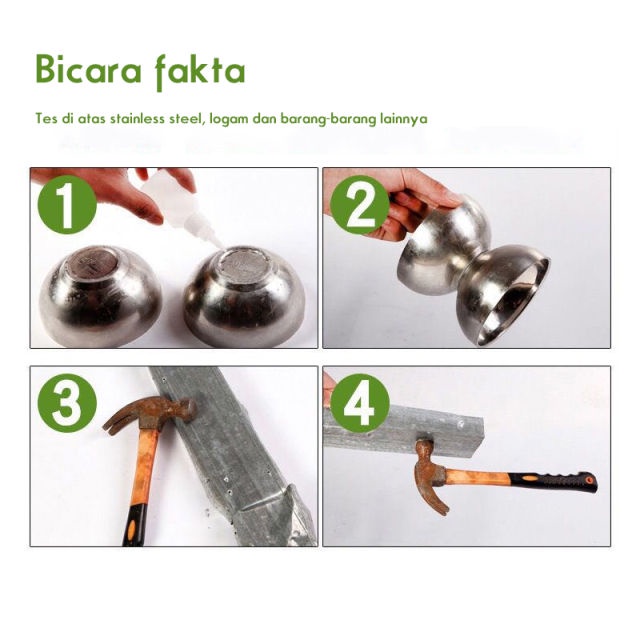 Bicara fakta

Tes di atas stainless steel, logam dan barang-barang lainnya

1

2

3

4