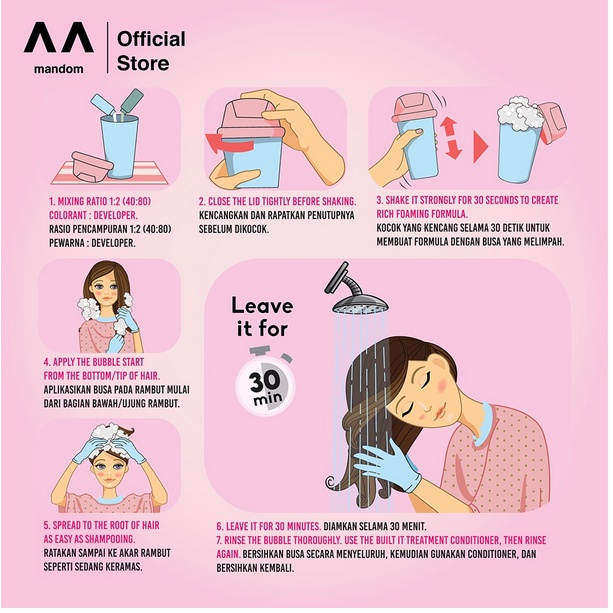 mandom
Official Store

1. MIXING RATIO 1:2 (40:80) COLORANT : DEVELOPER.
RASIO PENCAMPURAN 1:2 (40:80) PEWARNA : DEVELOPER.

2. CLOSE THE LID TIGHTLY BEFORE SHAKING.
KENCANGKAN DAN RAPATKAN PENUTUPNYA SEBELUM DIKOCOK.

3. SHAKE IT STRONGLY FOR 30 SECONDS TO CREATE RICH FOAMING FORMULA.
KOCOK YANG KENCANG SELAMA 30 DETIK UNTUK MEMBUAT FORMULA DENGAN BUSA YANG MELIMPAH.

4. APPLY THE BUBBLE START FROM THE BOTTOM/TIP OF HAIR.
APLIKASIKAN BUSA PADA RAMBUT MULAI DARI BAGIAN BAWAH/UJUNG RAMBUT.

Leave it for
30 min

5. SPREAD TO THE ROOT OF HAIR AS EASY AS SHAMPOOING.
RATAKAN SAMPAI KE AKAR RAMBUT SEPERTI SEDANG KERAMAS.

6. LEAVE IT FOR 30 MINUTES. DIAMKAN SELAMA 30 MENIT.
7. RINSE THE BUBBLE THOROUGHLY. USE THE BUILT IT TREATMENT CONDITIONER, THEN RINSE AGAIN. BERSIHKAN BUSA SECARA MENYELURUH, KEMUDIAN GUNAKAN CONDITIONER, DAN BERSIHKAN KEMBALI.