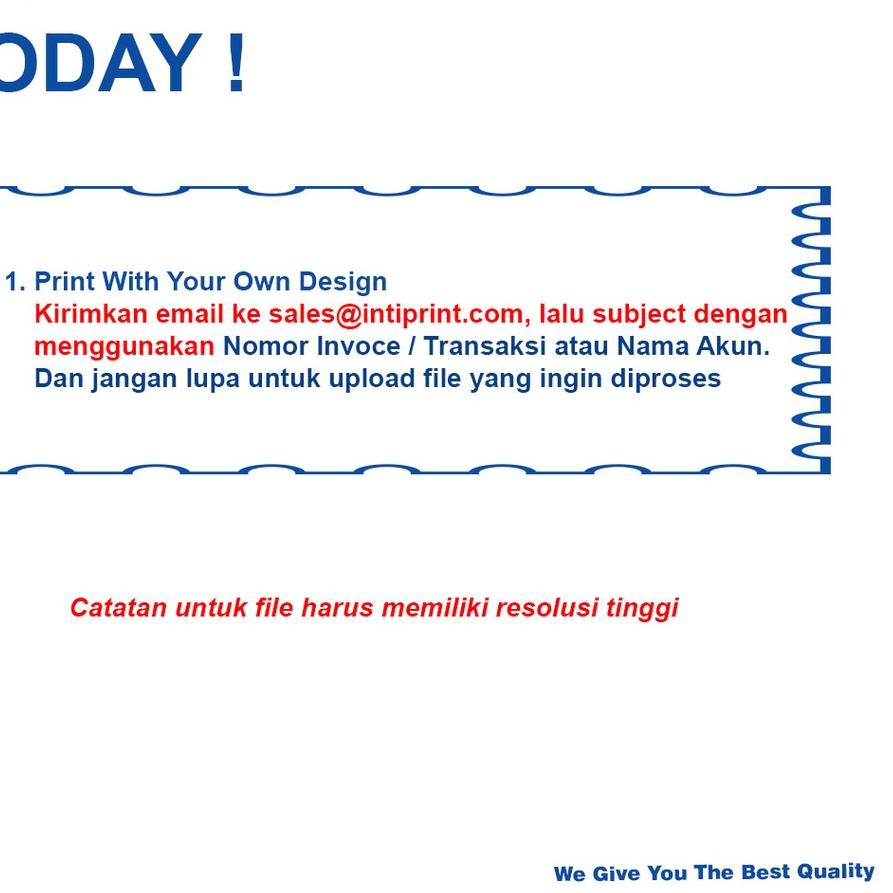 ODAY !

1. Print With Your Own Design
Kirimkan email ke sales@intiprint.com, lalu subject dengan menggunakan Nomor Invoce / Transaksi atau Nama Akun. Dan jangan lupa untuk upload file yang ingin diproses

Catatan untuk file harus memiliki resolusi tinggi

We Give You The Best Quality