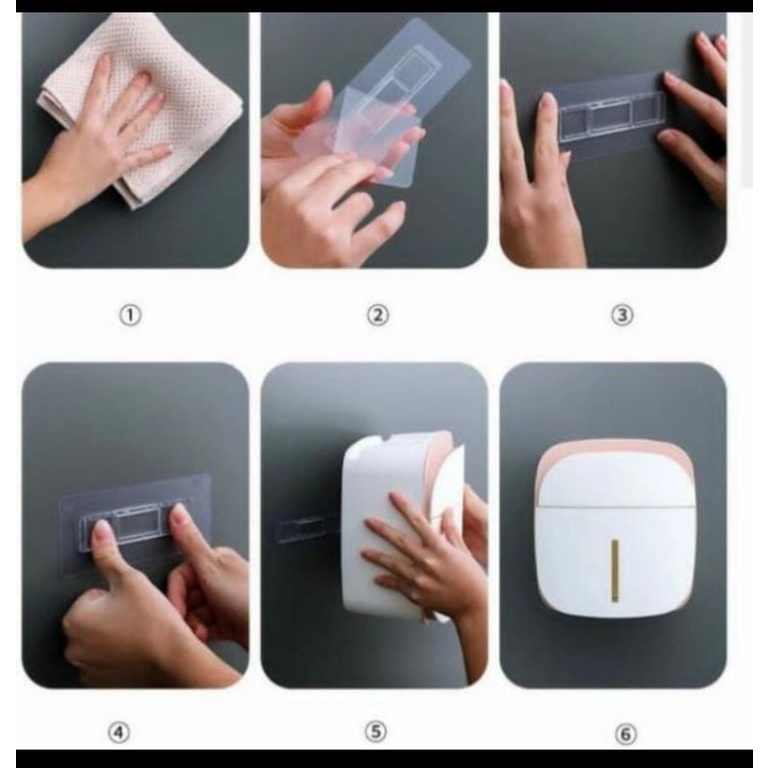 ①

②

③

④

⑤

⑥