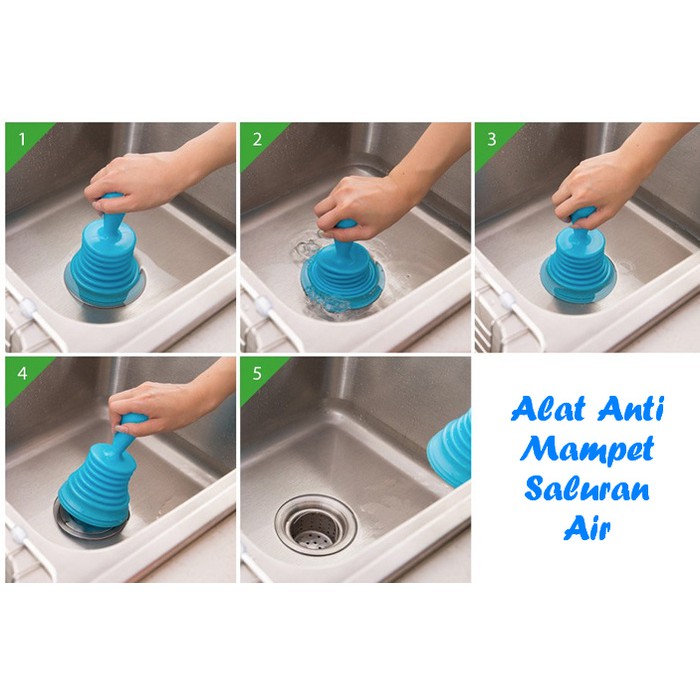 1

2

3

4

5

Alat Anti Mampet Saluran Air