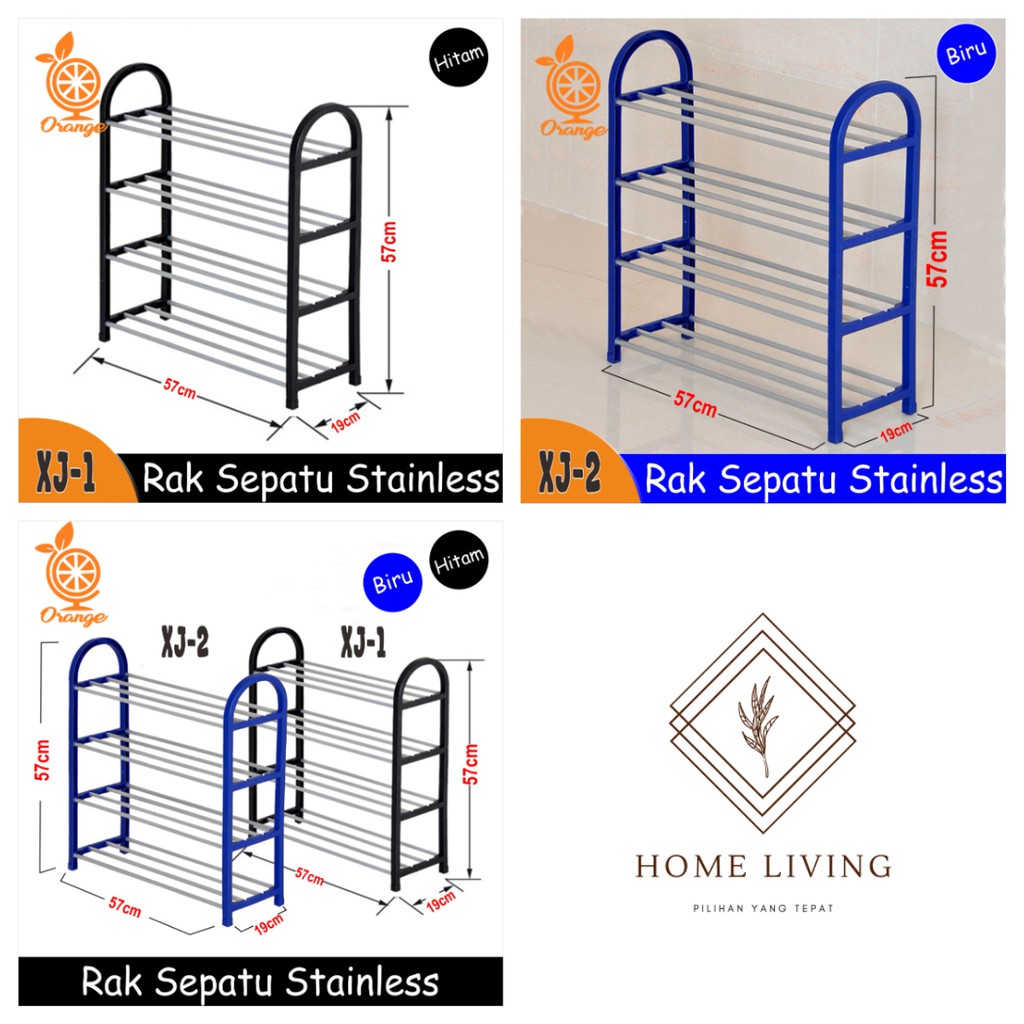 Orange

Hitam

57cm

57cm

19cm

XJ-1 Rak Sepatu Stainless

Orange

Biru

57cm

57cm

19cm

XJ-2 Rak Sepatu Stainless

Orange

Biru

Hitam

XJ-2

XJ-1

57cm

57cm

57cm

19cm

57cm

19cm

Rak Sepatu Stainless

HOME LIVING

PILIHAN YANG TEPAT