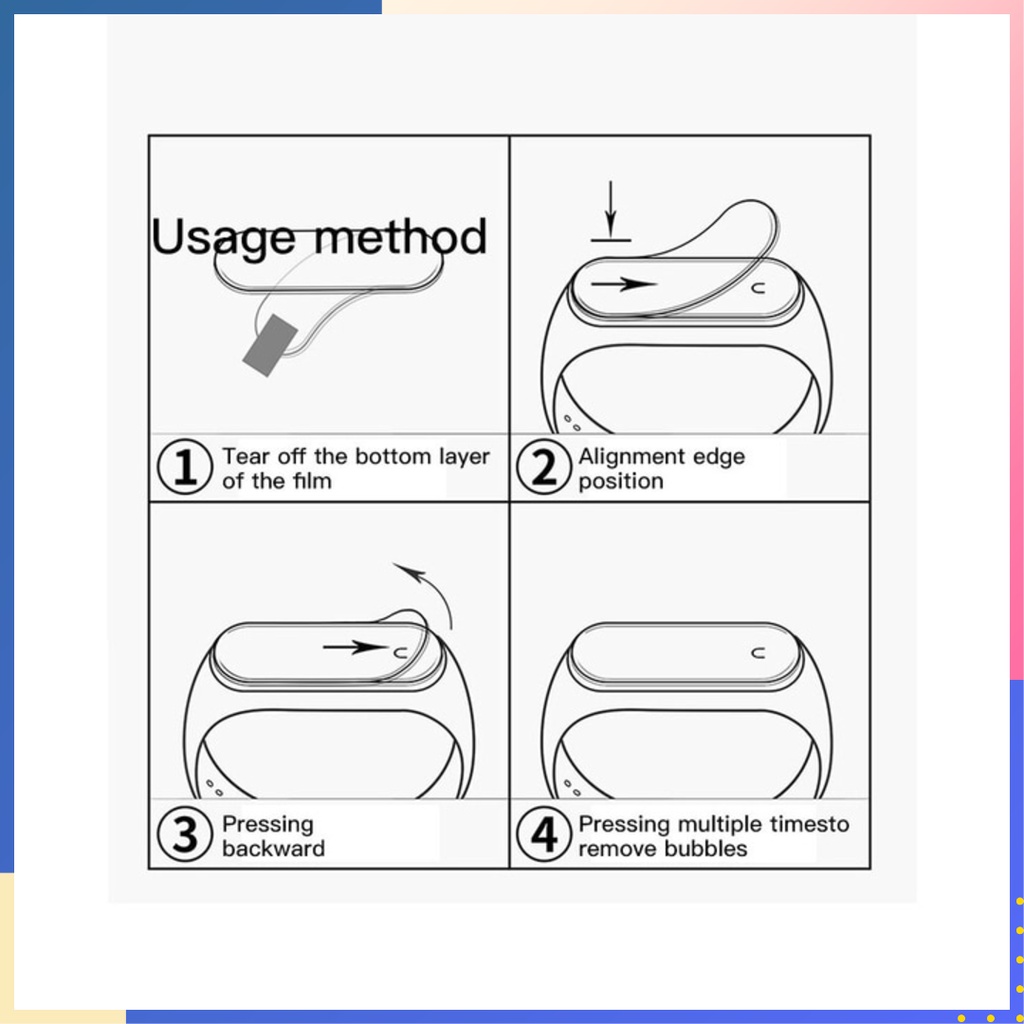 Usage method

1 Tear off the bottom layer of the film

2 Alignment edge position

3 Pressing backward

4 Pressing multiple timesto remove bubbles