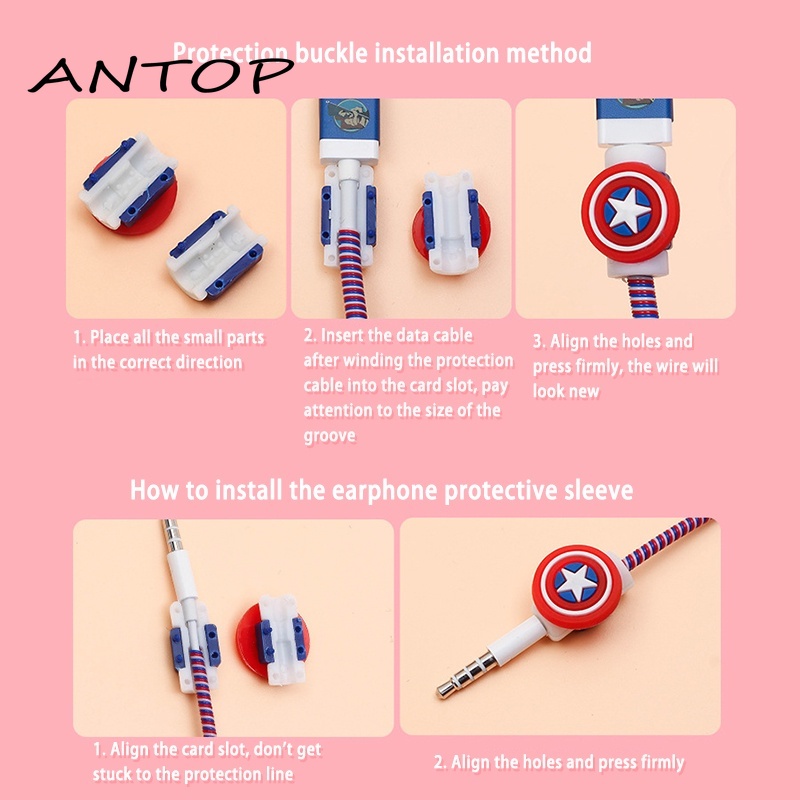 ANTOP

Protection buckle installation method

1. Place all the small parts in the correct direction

2. Insert the data cable after winding the protection cable into the card slot, pay attention to the size of the groove

3. Align the holes and press firmly, the wire will look new

How to install the earphone protective sleeve

1. Align the card slot, don't get stuck to the protection line

2. Align the holes and press firmly