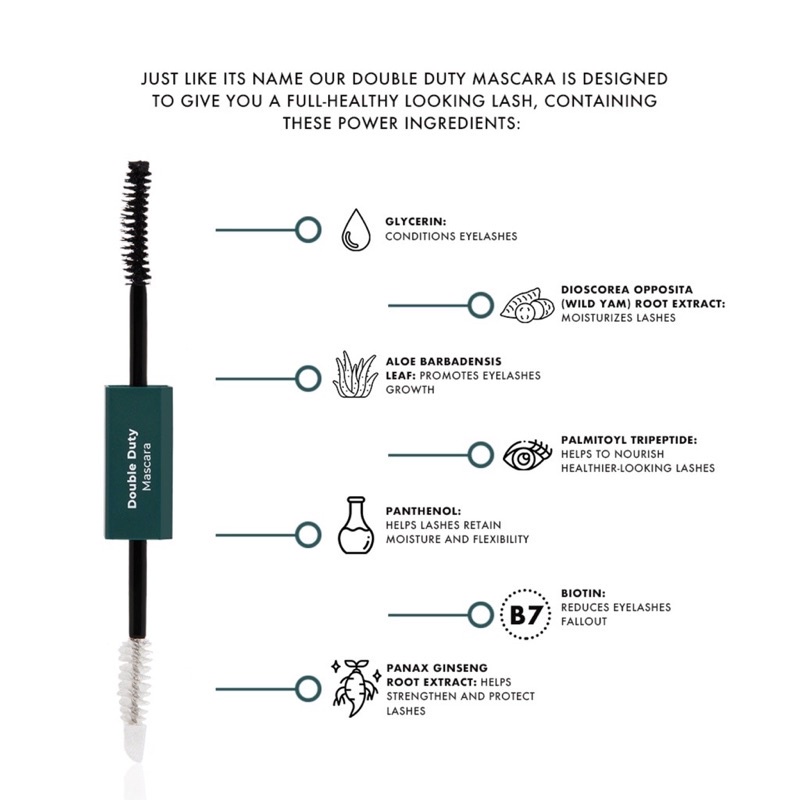 JUST LIKE ITS NAME OUR DOUBLE DUTY MASCARA IS DESIGNED TO GIVE YOU A FULL-HEALTHY LOOKING LASH, CONTAINING THESE POWER INGREDIENTS:

Double Duty
Mascara

GLYCERIN:
CONDITIONS EYELASHES

DIOSCOREA OPPOSITA (WILD YAM) ROOT EXTRACT:
MOISTURIZES LASHES

ALOE BARBADENSIS LEAF: PROMOTES EYELASHES GROWTH

PALMITOYL TRIPEPTIDE:
HELPS TO NOURISH HEALTHIER-LOOKING LASHES

PANTHENOL:
HELPS LASHES RETAIN MOISTURE AND FLEXIBILITY

B7

BIOTIN:
REDUCES EYELASHES FALLOUT

PANAX GINSENG ROOT EXTRACT: HELPS STRENGTHEN AND PROTECT LASHES