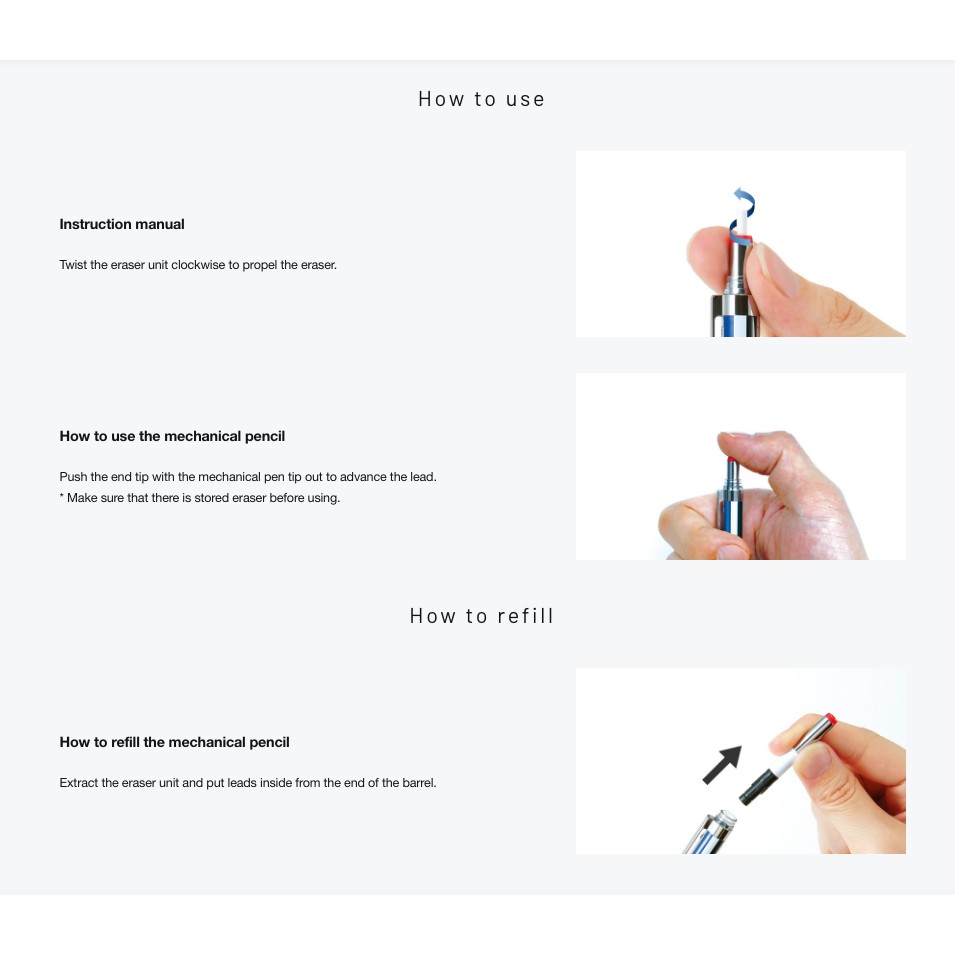 How to use

Instruction manual

Twist the eraser unit clockwise to propel the eraser.

How to use the mechanical pencil

Push the end tip with the mechanical pen tip out to advance the lead.
* Make sure that there is stored eraser before using.

How to refill

How to refill the mechanical pencil

Extract the eraser unit and put leads inside from the end of the barrel.