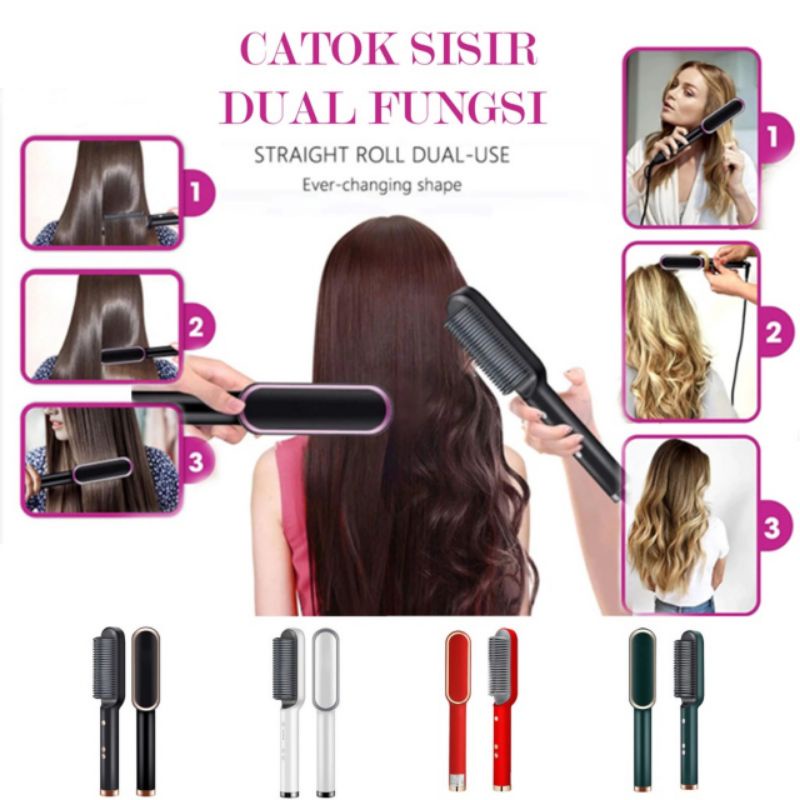 CATOK SISIR
DUAL FUNGSI

STRAIGHT ROLL DUAL-USE
Ever-changing shape

1

2

3

1

2

3