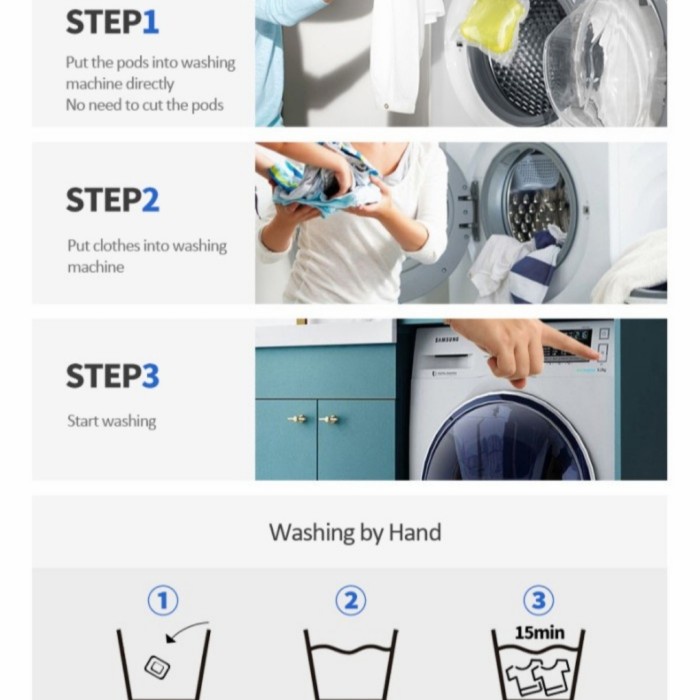 STEP1

Put the pods into washing machine directly
No need to cut the pods

STEP2

Put clothes into washing machine

STEP3

Start washing

SAMSUNG

Washing by Hand

①

②

③

15min