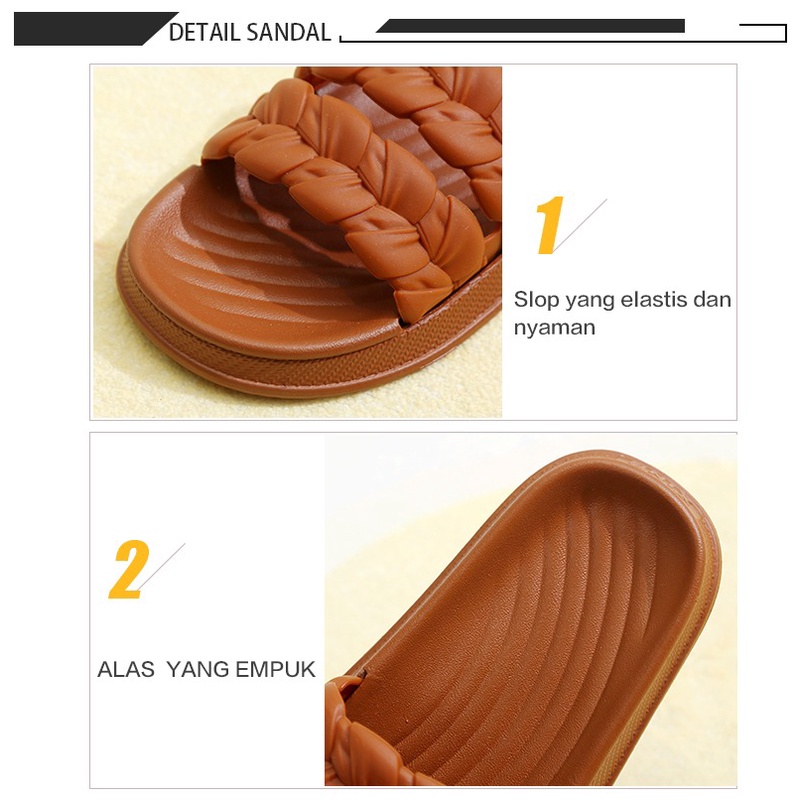 DETAIL SANDAL

1

Slop yang elastis dan nyaman

2

ALAS  YANG EMPUK