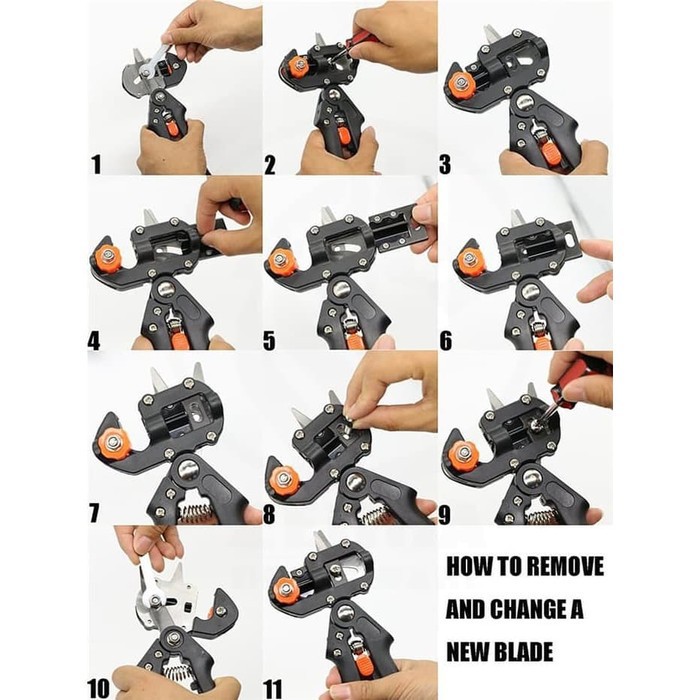 1
2
3
4
5
6
7
8
9
10
11

HOW TO REMOVE AND CHANGE A NEW BLADE