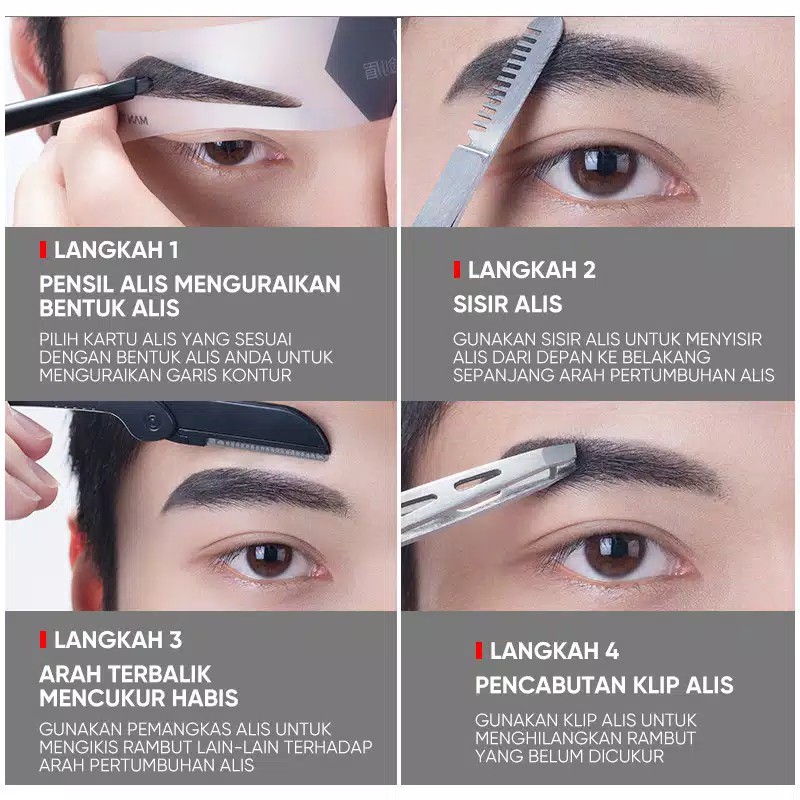 LANGKAH 1
PENSIL ALIS MENGURAIKAN BENTUK ALIS
PILIH KARTU ALIS YANG SESUAI DENGAN BENTUK ALIS ANDA UNTUK MENGURAIKAN GARIS KONTUR

LANGKAH 2
SISIR ALIS
GUNAKAN SISIR ALIS UNTUK MENYISIR ALIS DARI DEPAN KE BELAKANG SEPANJANG ARAH PERTUMBUHAN ALIS

LANGKAH 3
ARAH TERBALIK MENCUKUR HABIS
GUNAKAN PEMANGKAS ALIS UNTUK MENGIKIS RAMBUT LAIN-LAIN TERHADAP ARAH PERTUMBUHAN ALIS

LANGKAH 4
PENCABUTAN KLIP ALIS
GUNAKAN KLIP ALIS UNTUK MENGHILANGKAN RAMBUT YANG BELUM DICUKUR