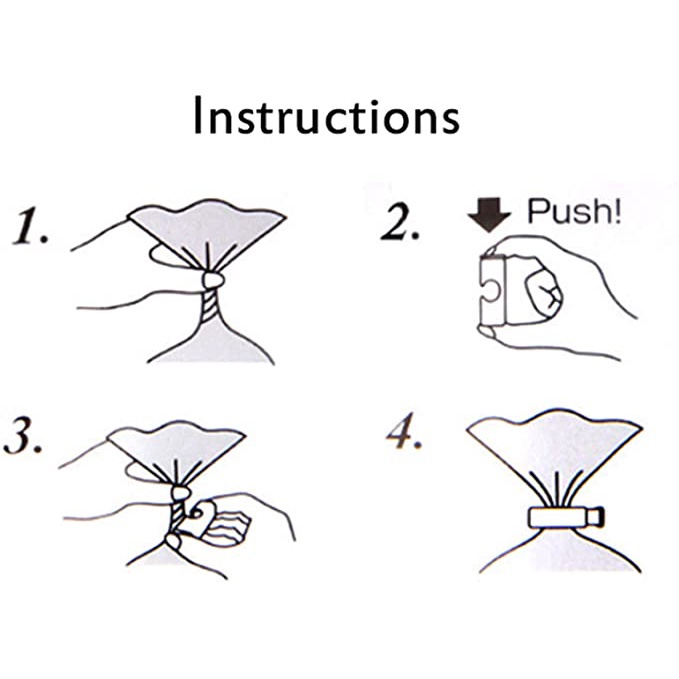 Instructions

1.

2. Push!

3.

4.